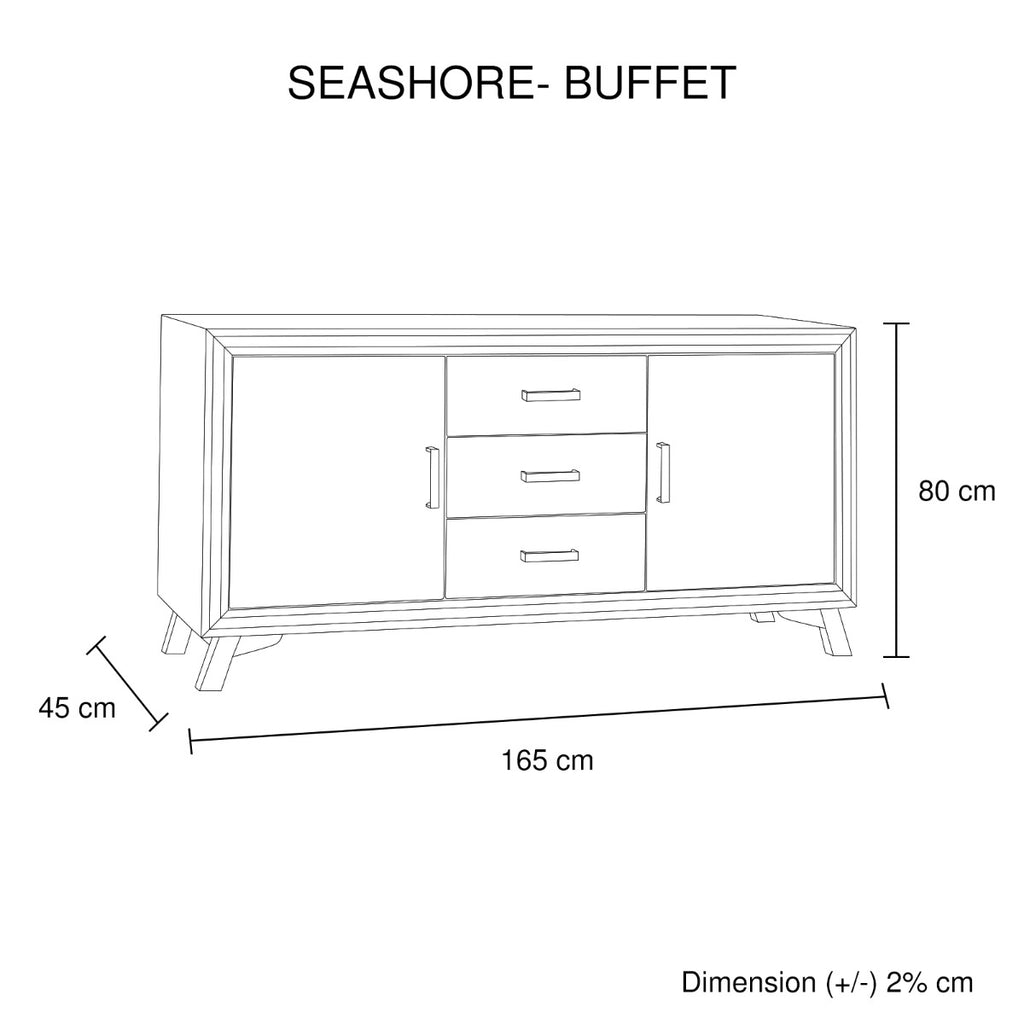 SEASHORE- BUFFET

80 cm

45 cm

165 cm

Dimension (+/-) 2% cm