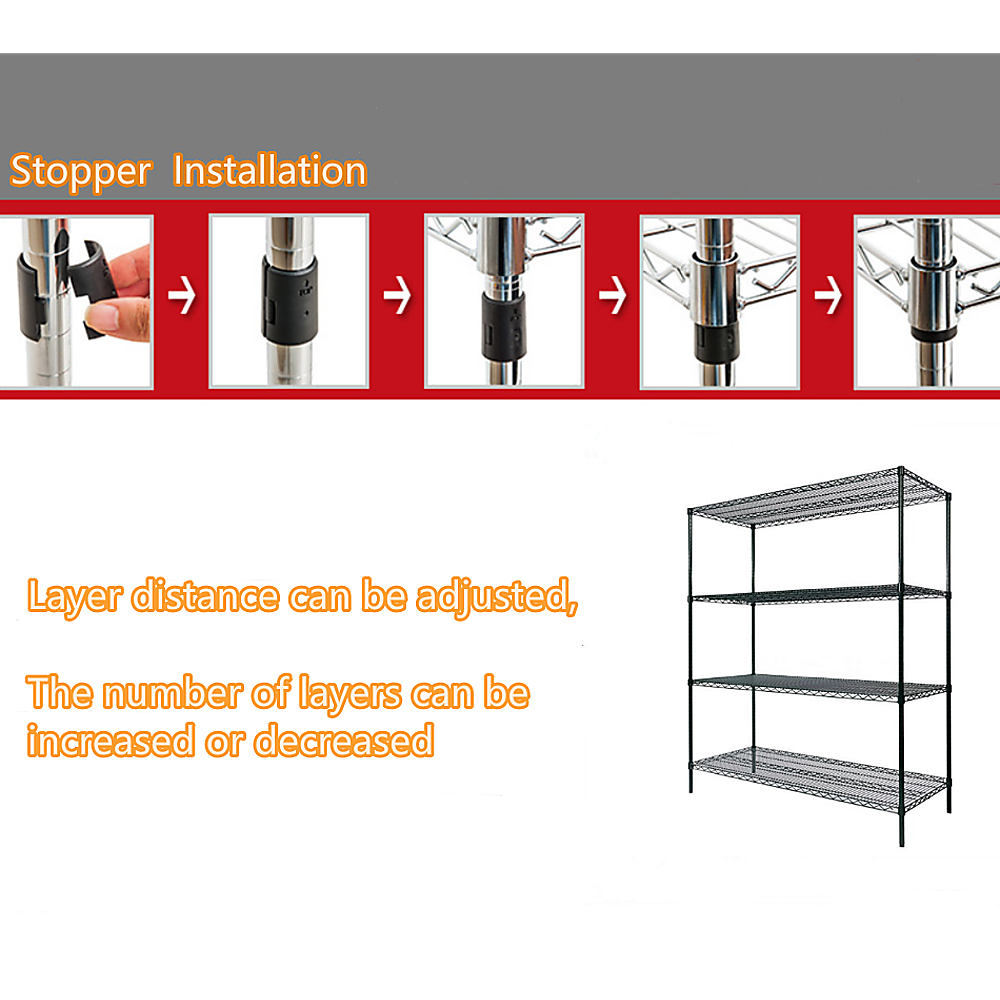 Stopper Installation

Layer distance can be adjusted,

The number of layers can be increased or decreased