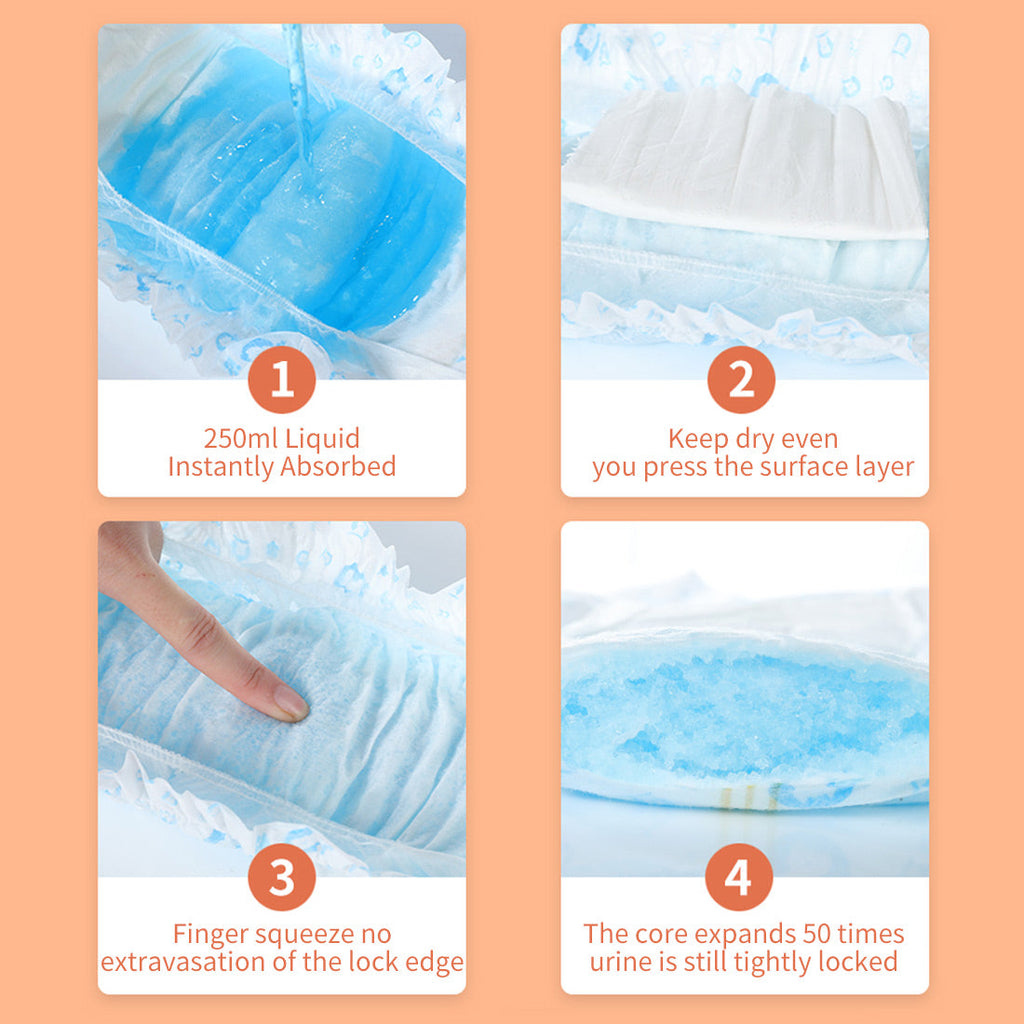 1

250ml Liquid
Instantly Absorbed

2

Keep dry even
you press the surface layer

3

Finger squeeze no
extravasation of the lock edge

4

The core expands 50 times
urine is still tightly locked