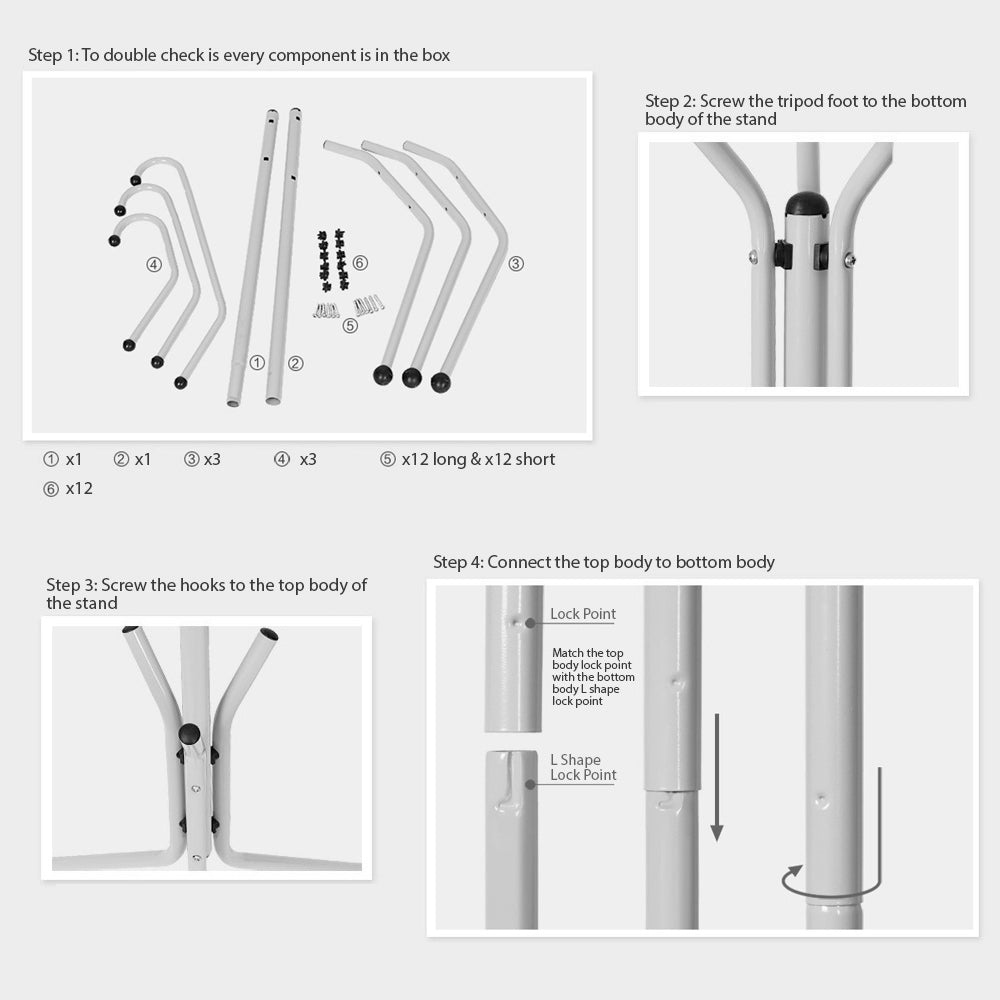 Step 1: To double check is every component is in the box

④ ① ② ⑥ ⑤ ③

① x1 ② x1 ③ x3 ④ x3 ⑤ x12 long & x12 short
⑥ x12

Step 2: Screw the tripod foot to the bottom body of the stand

Step 3: Screw the hooks to the top body of the stand

Step 4: Connect the top body to bottom body

Lock Point

Match the top body lock point with the bottom body L shape lock point

L Shape Lock Point