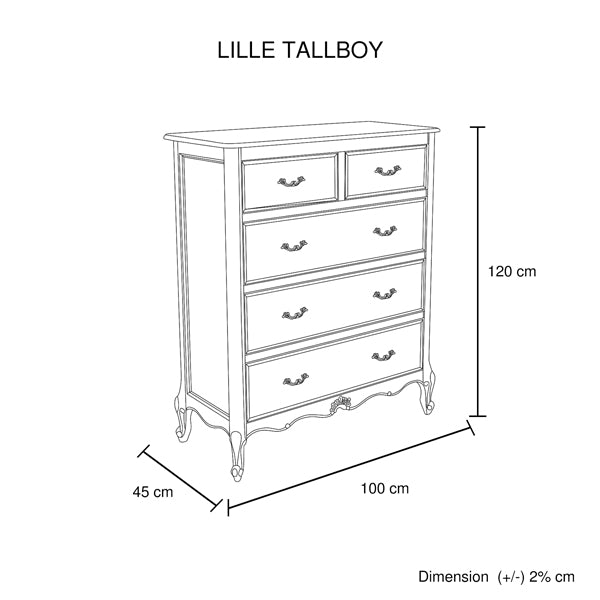 LILLE TALLBOY

120 cm

45 cm

100 cm

Dimension (+/-) 2% cm