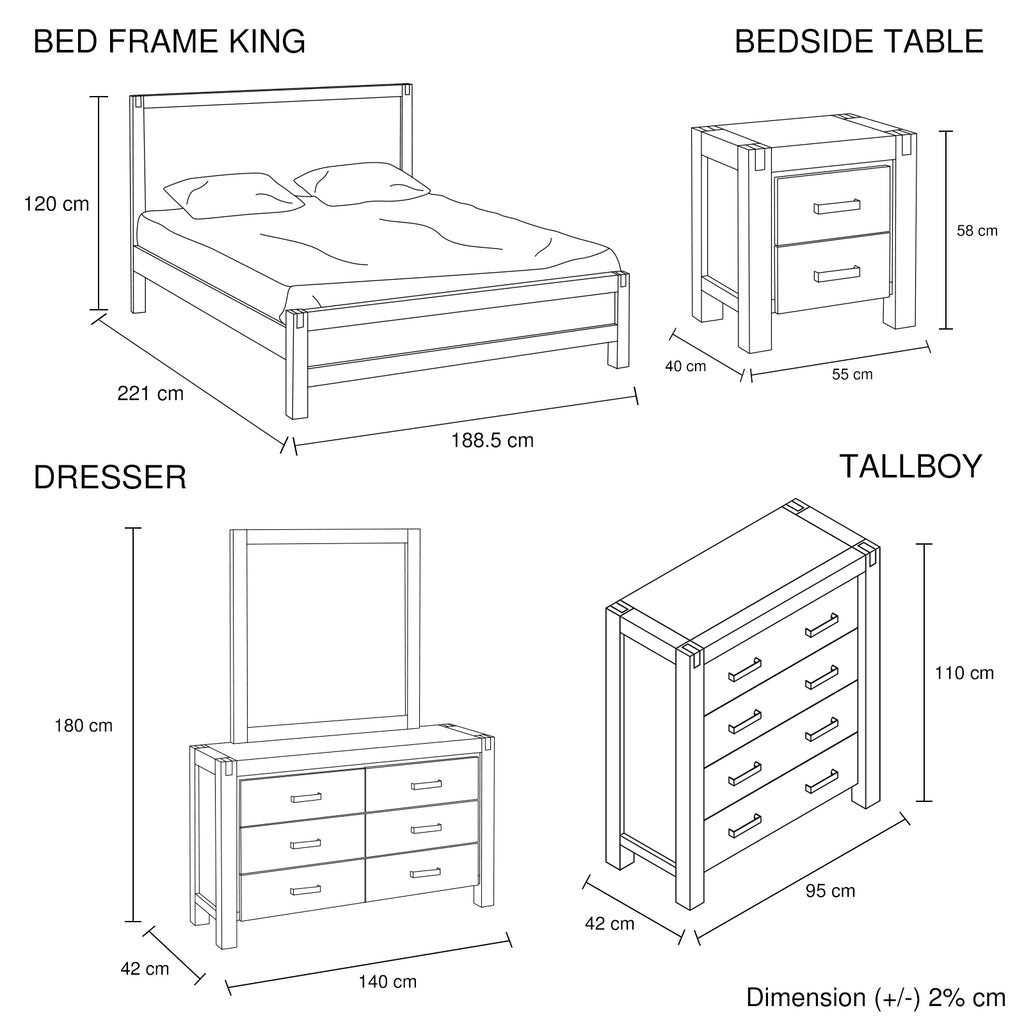 BED FRAME KING

120 cm

221 cm

188.5 cm

BEDSIDE TABLE

58 cm

40 cm

55 cm

DRESSER

180 cm

42 cm

140 cm

TALLBOY

110 cm

42 cm

95 cm

Dimension (+/-) 2% cm