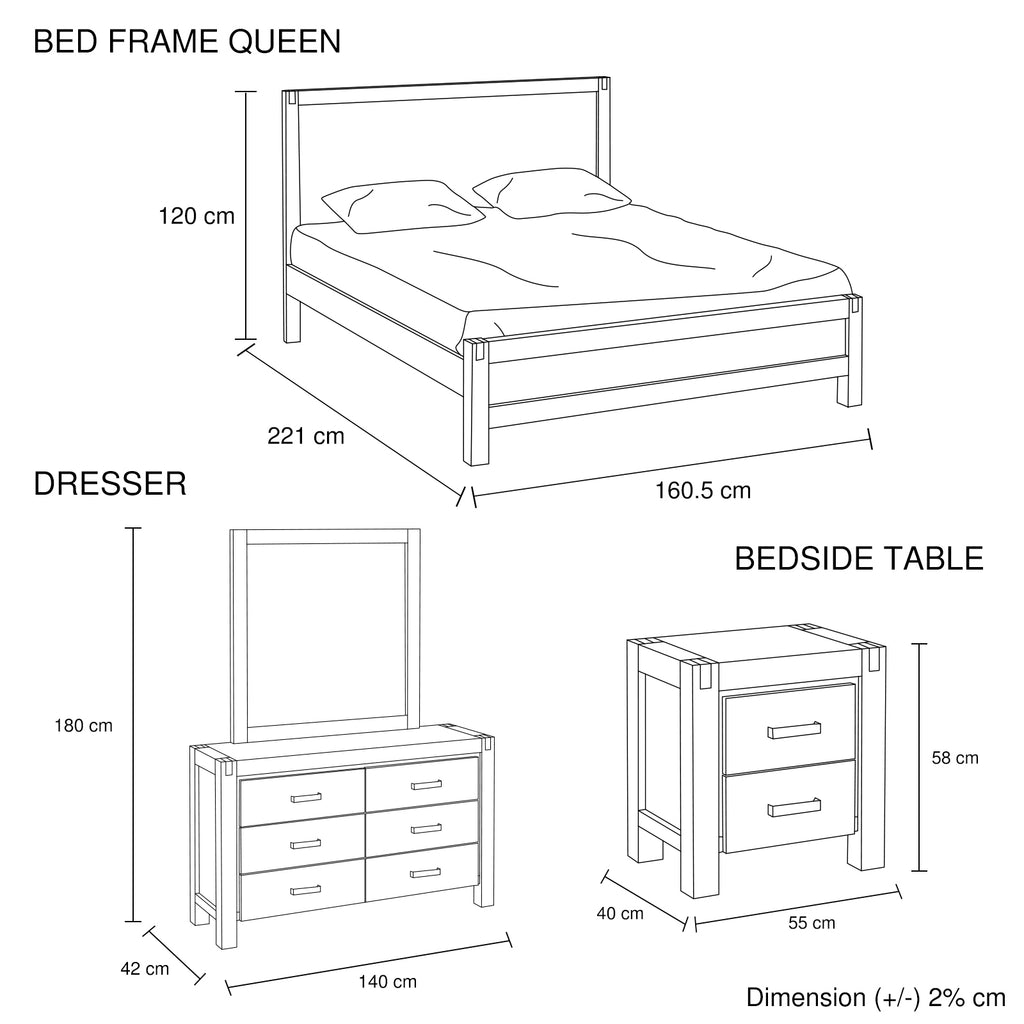 BED FRAME QUEEN

120 cm

221 cm

160.5 cm

DRESSER

180 cm

42 cm

140 cm

BEDSIDE TABLE

58 cm

40 cm

55 cm

Dimension (+/-) 2% cm