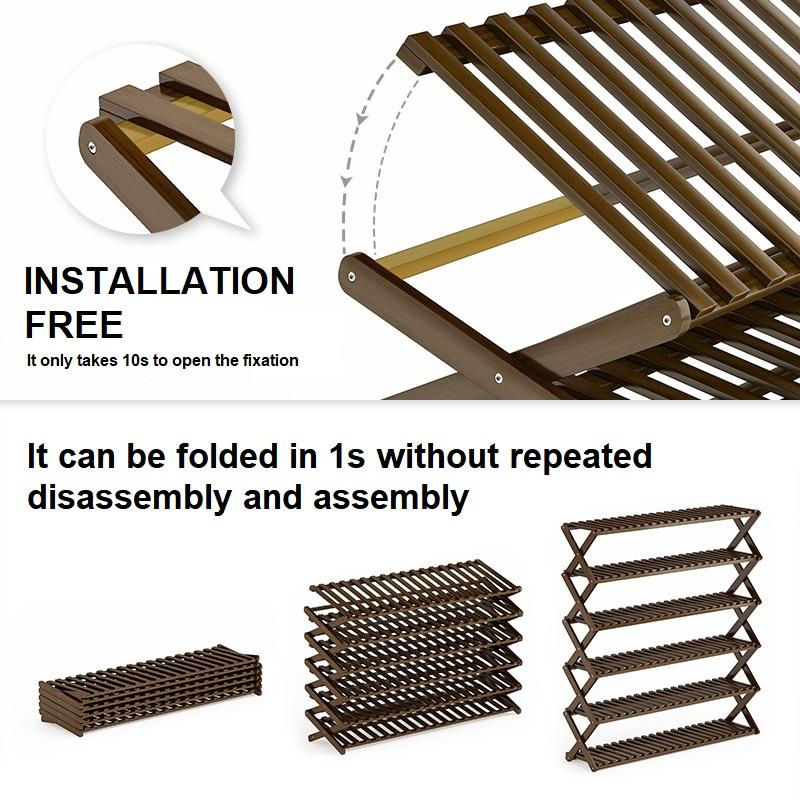 INSTALLATION FREE

It only takes 10s to open the fixation

It can be folded in 1s without repeated disassembly and assembly