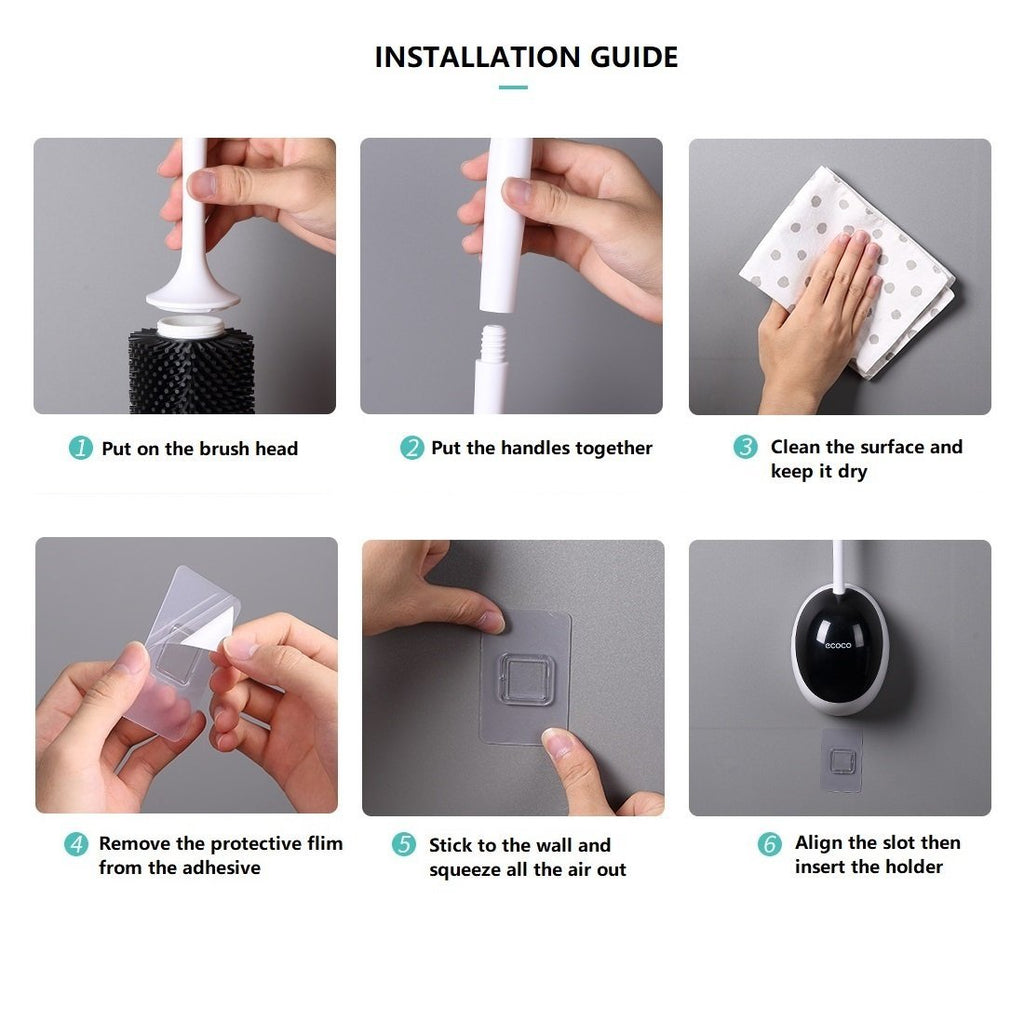 INSTALLATION GUIDE

1 Put on the brush head

2 Put the handles together

3 Clean the surface and keep it dry

4 Remove the protective flim from the adhesive

5 Stick to the wall and squeeze all the air out

ecoco

6 Align the slot then insert the holder