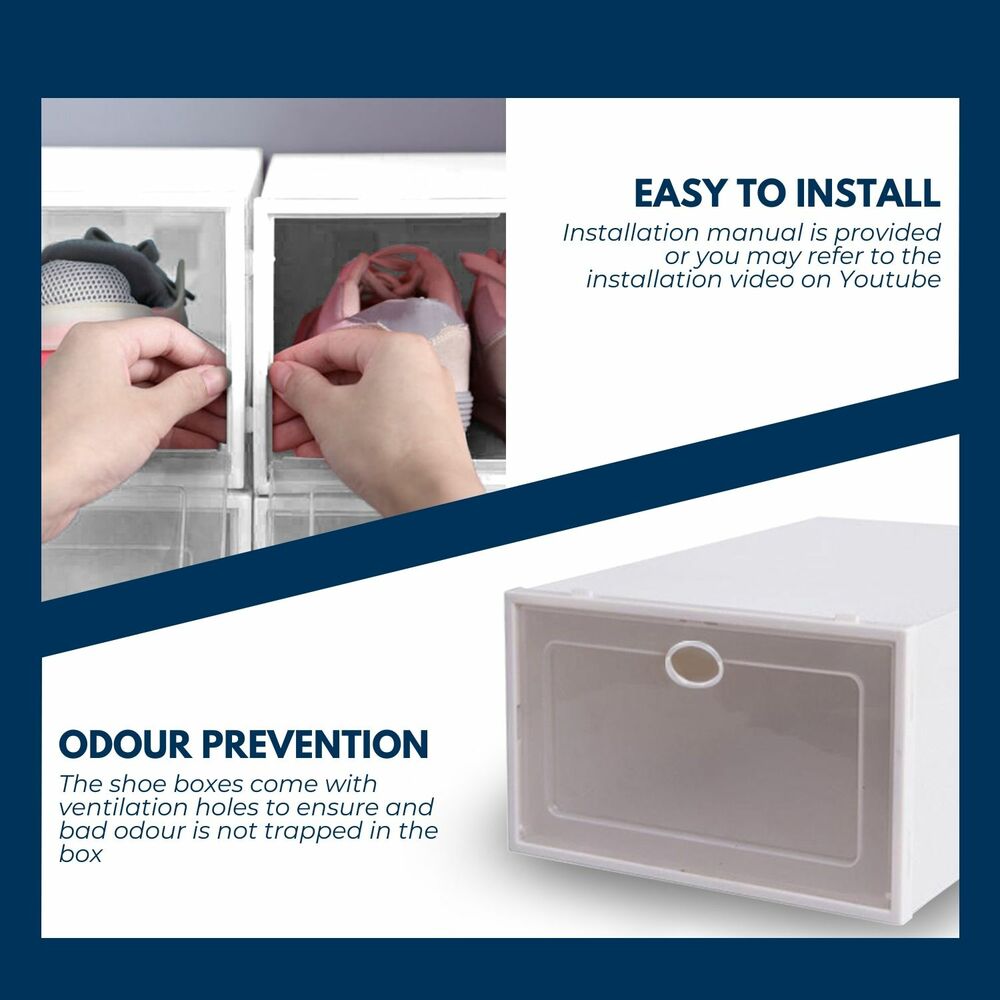 EASY TO INSTALL

Installation manual is provided or you may refer to the installation video on Youtube

ODOUR PREVENTION

The shoe boxes come with ventilation holes to ensure and bad odour is not trapped in the box