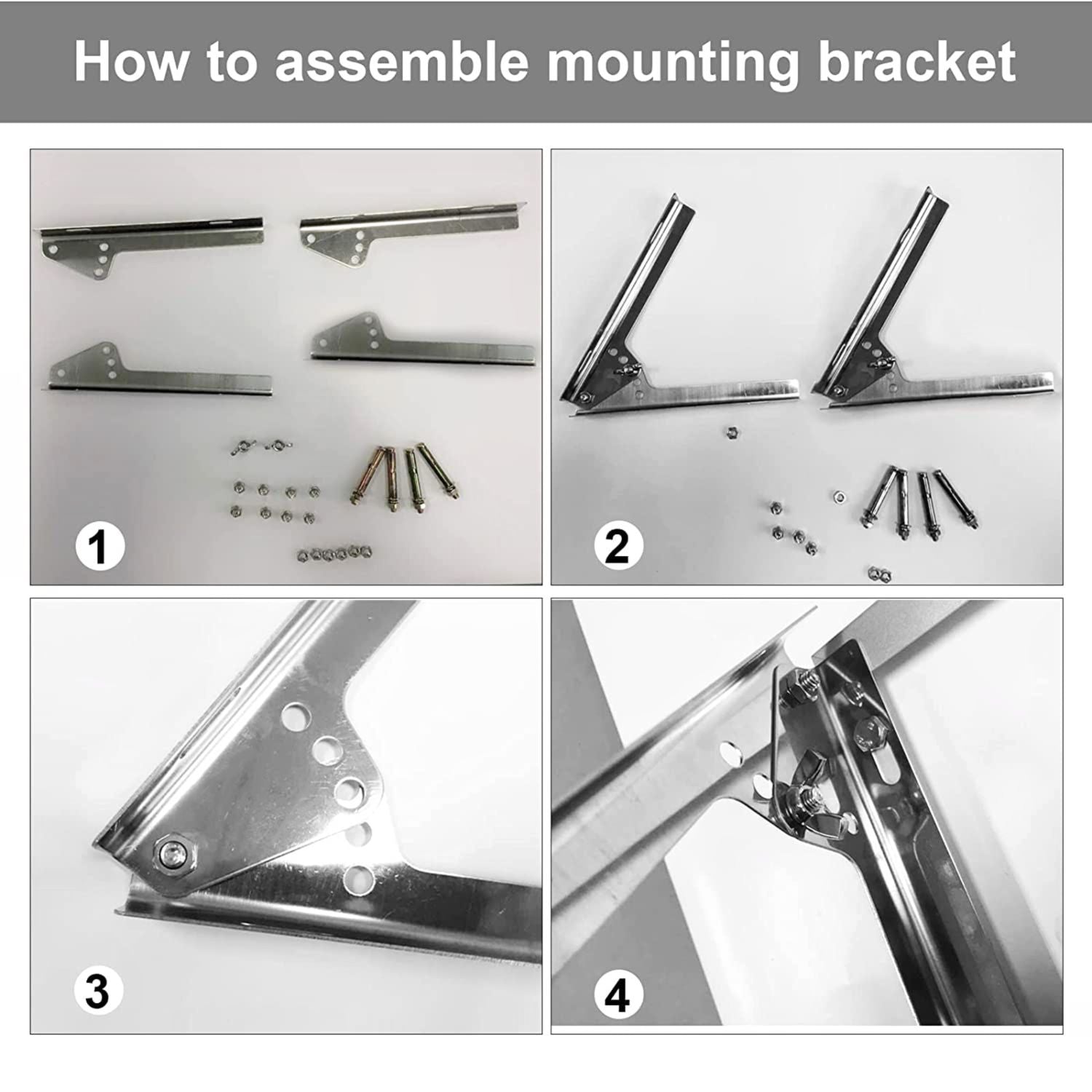 How to assemble mounting bracket

1

2

3

4