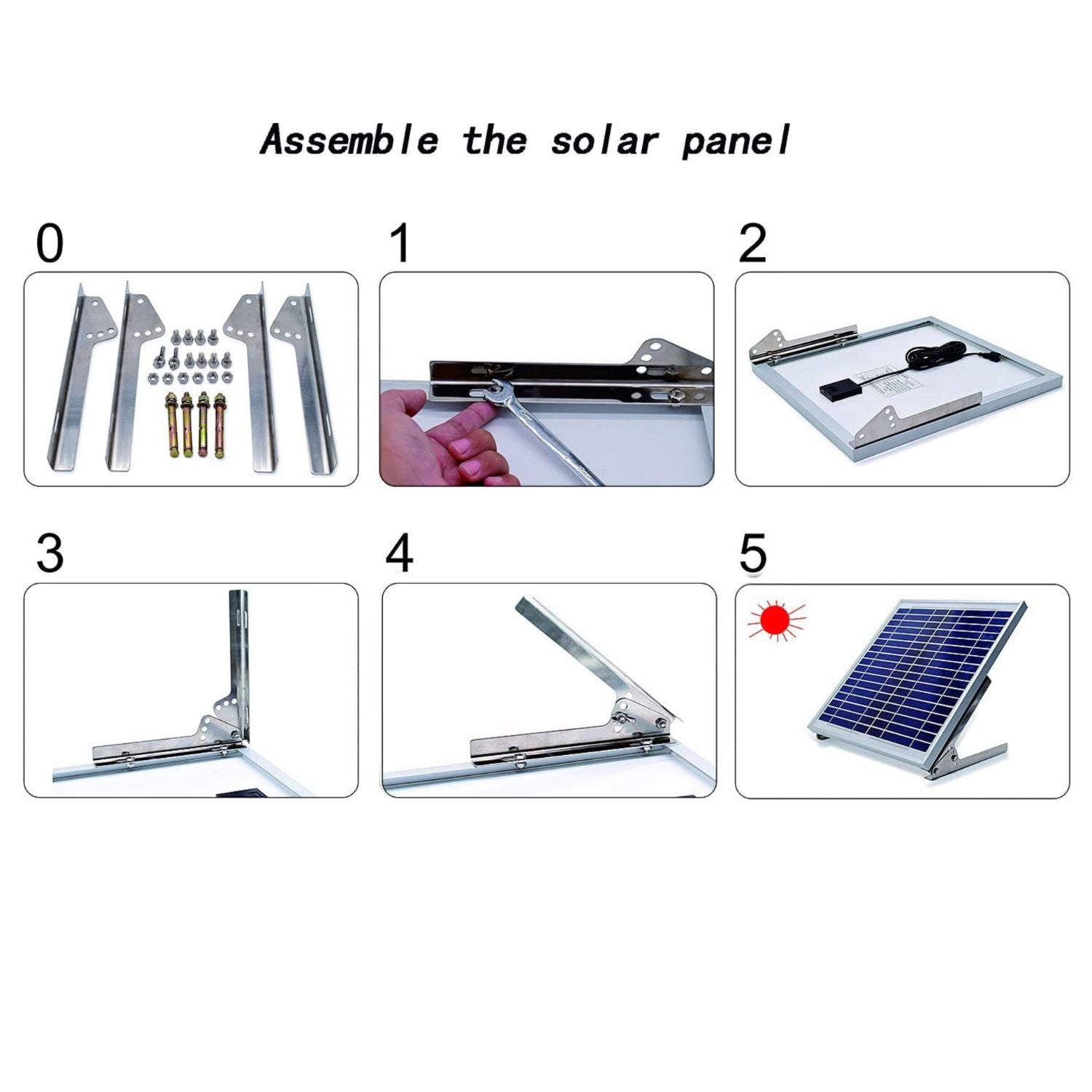 Assemble the solar panel

0

1

2

3

4

5