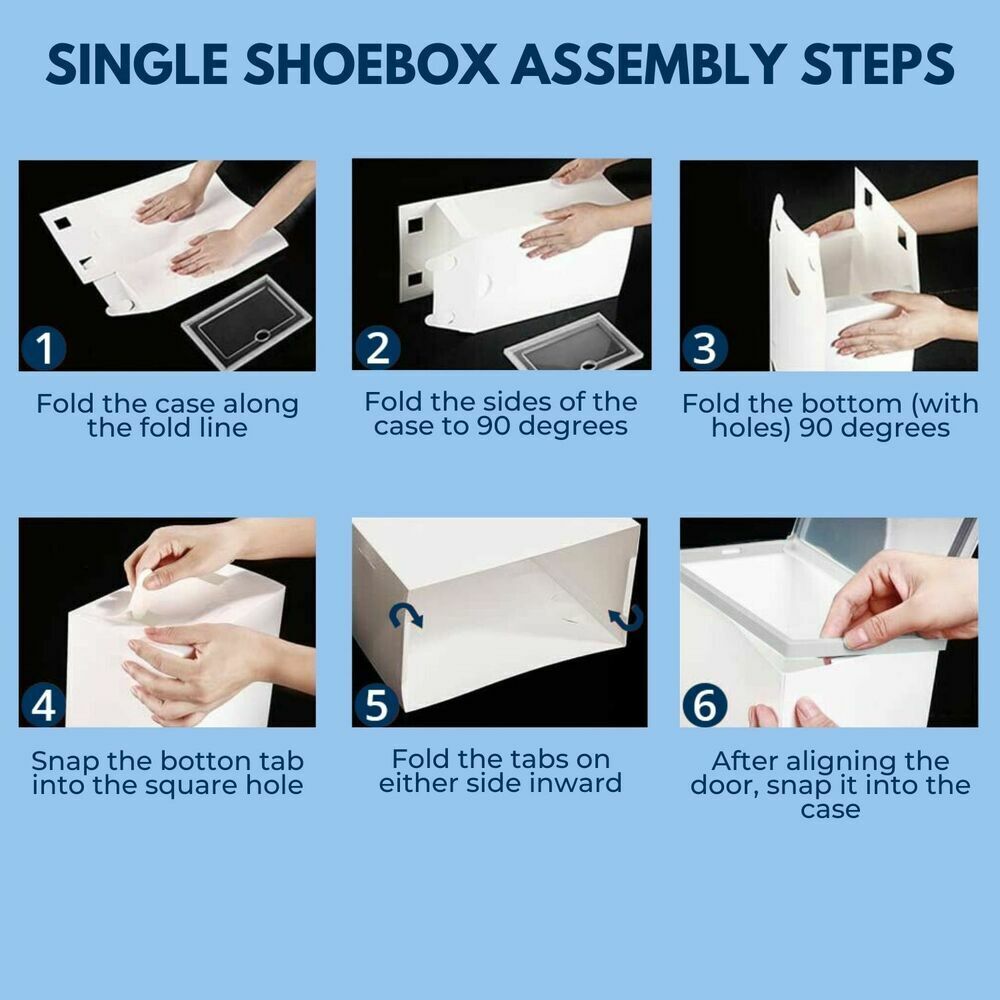 SINGLE SHOEBOX ASSEMBLY STEPS

1

Fold the case along the fold line

2

Fold the sides of the case to 90 degrees

3

Fold the bottom (with holes) 90 degrees

4

Snap the botton tab into the square hole

5

Fold the tabs on either side inward

6

After aligning the door, snap it into the case