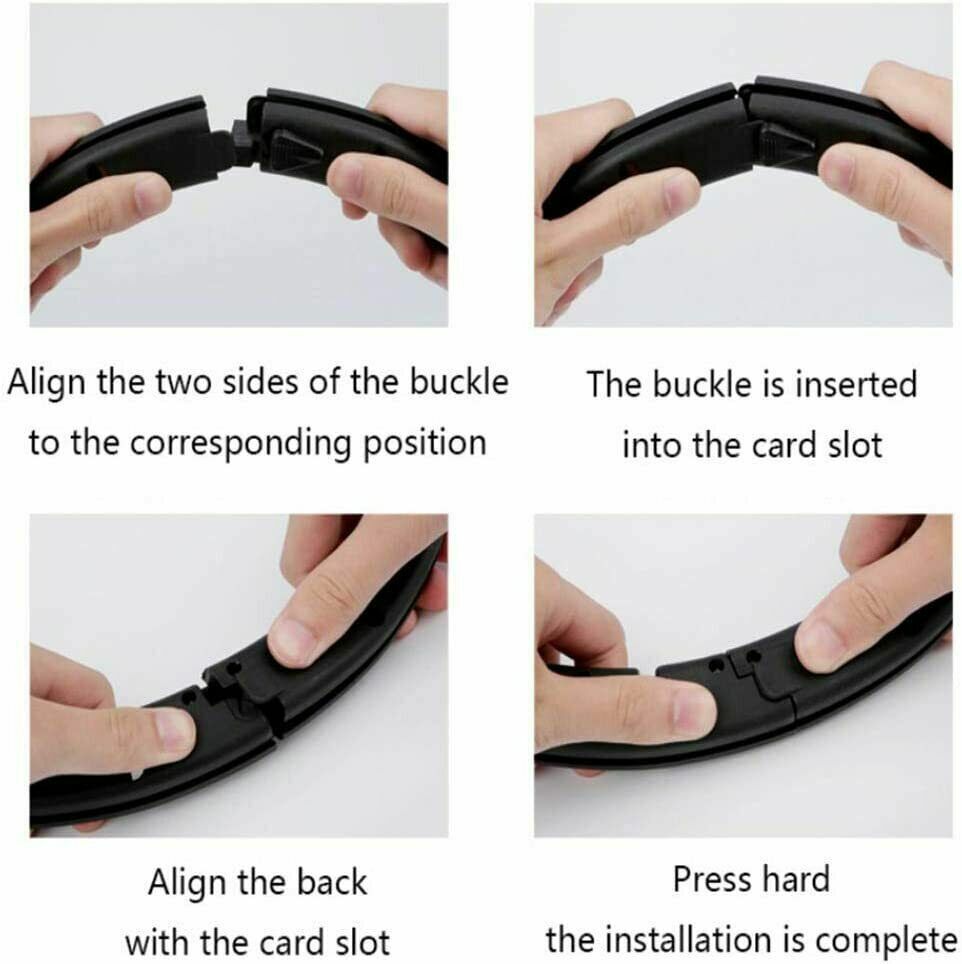 Align the two sides of the buckle to the corresponding position

The buckle is inserted into the card slot

Align the back with the card slot

Press hard the installation is complete