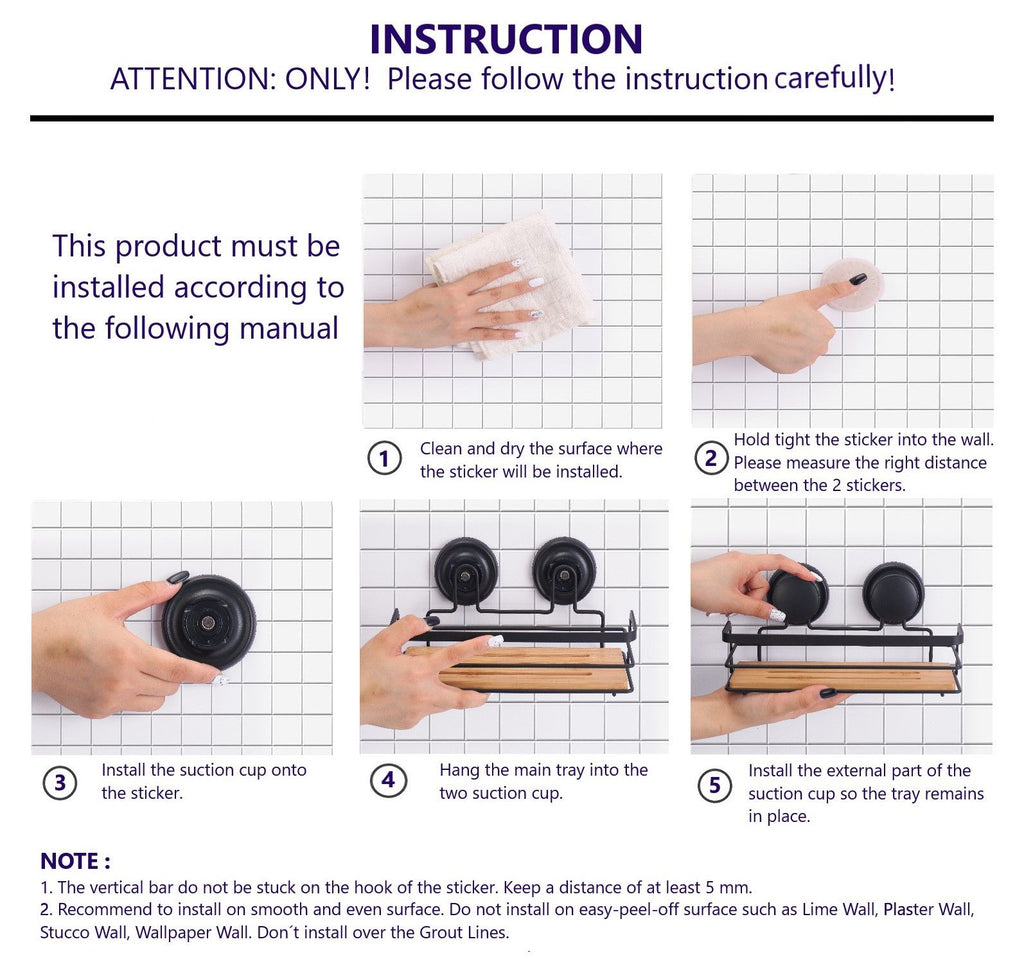 INSTRUCTION
ATTENTION: ONLY! Please follow the instruction carefully!

This product must be installed according to the following manual

1 Clean and dry the surface where the sticker will be installed.

2 Hold tight the sticker into the wall. Please measure the right distance between the 2 stickers.

3 Install the suction cup onto the sticker.

4 Hang the main tray into the two suction cup.

5 Install the external part of the suction cup so the tray remains in place.

NOTE :
1. The vertical bar do not be stuck on the hook of the sticker. Keep a distance of at least 5 mm.
2. Recommend to install on smooth and even surface. Do not install on easy-peel-off surface such as Lime Wall, Plaster Wall, Stucco Wall, Wallpaper Wall. Don´t install over the Grout Lines.