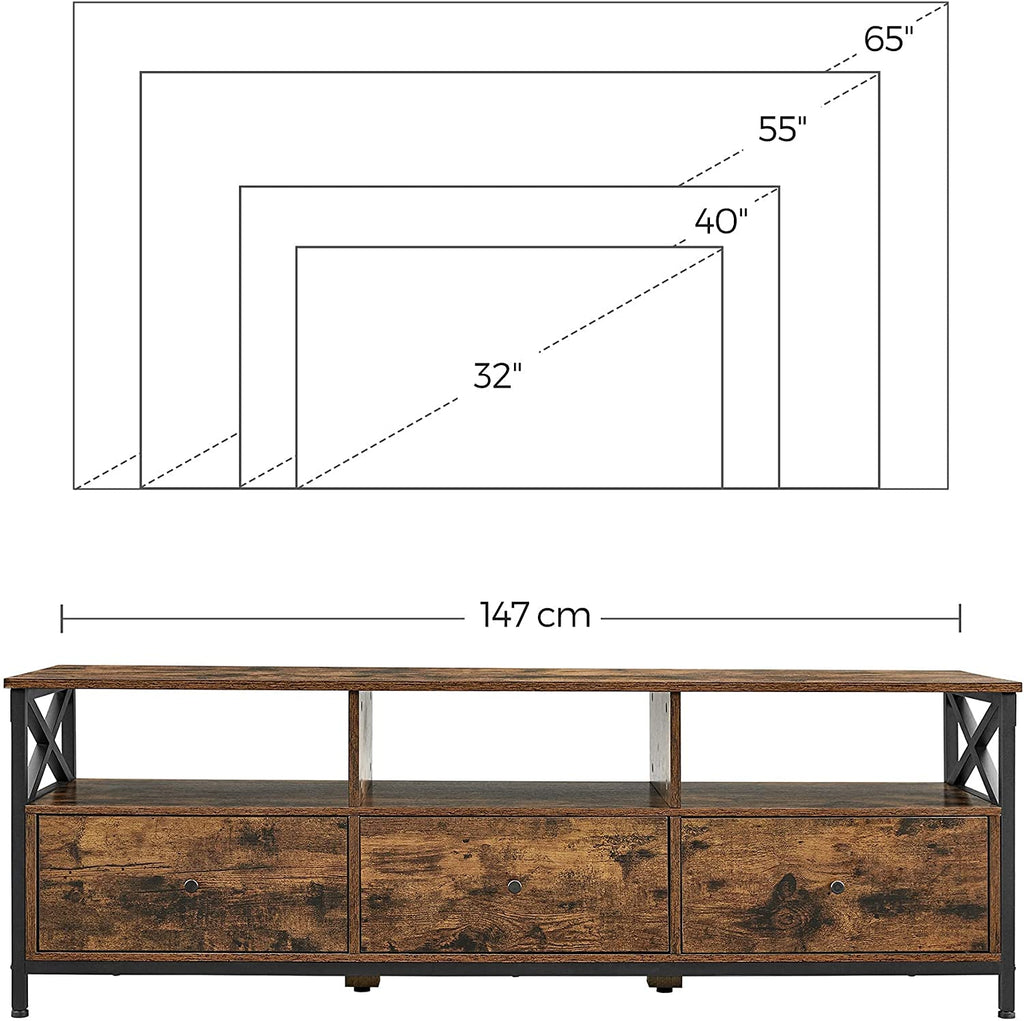 65"

55"

40"

32"

147 cm