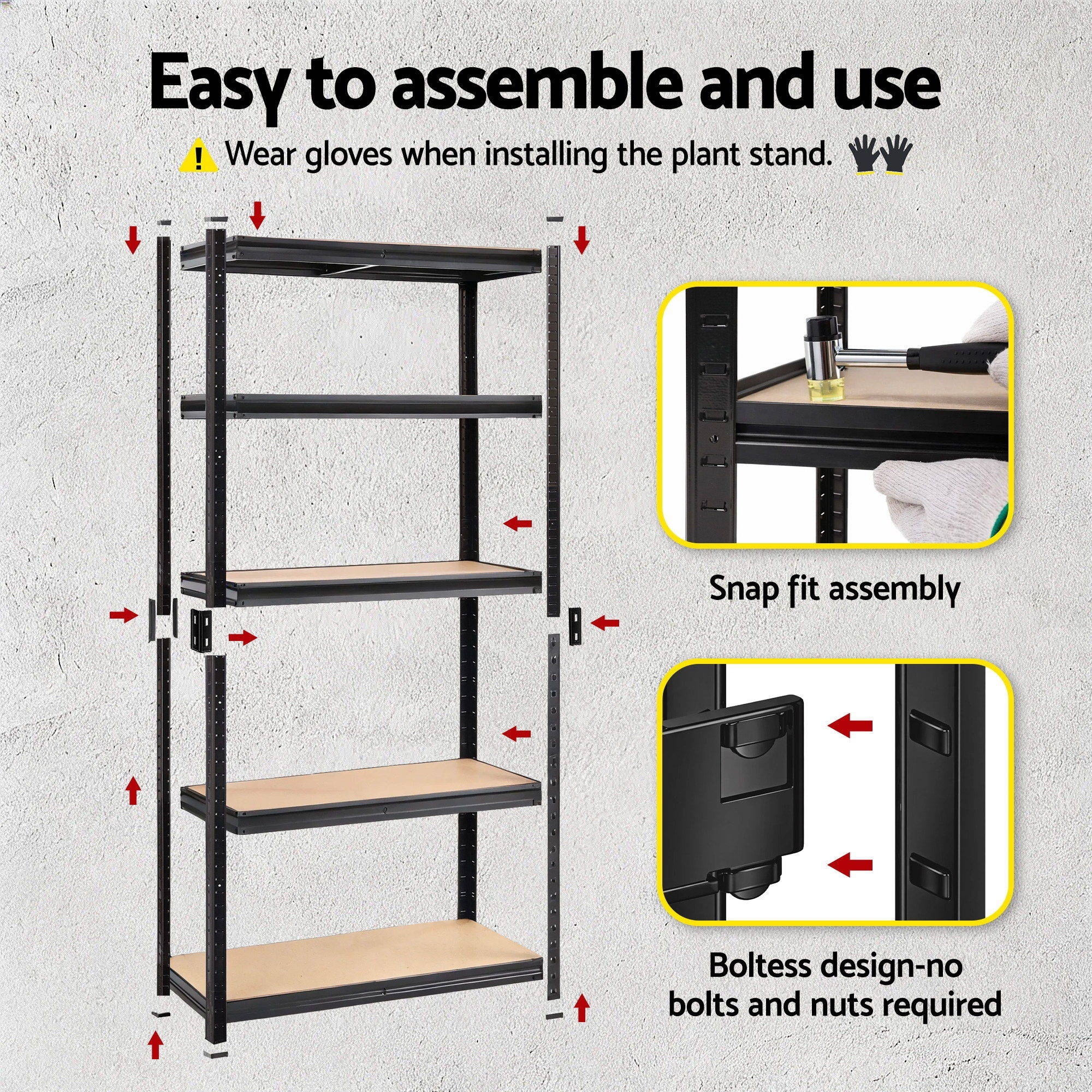 Easy to assemble and use

Wear gloves when installing the plant stand.

Snap fit assembly

Boltess design-no bolts and nuts required