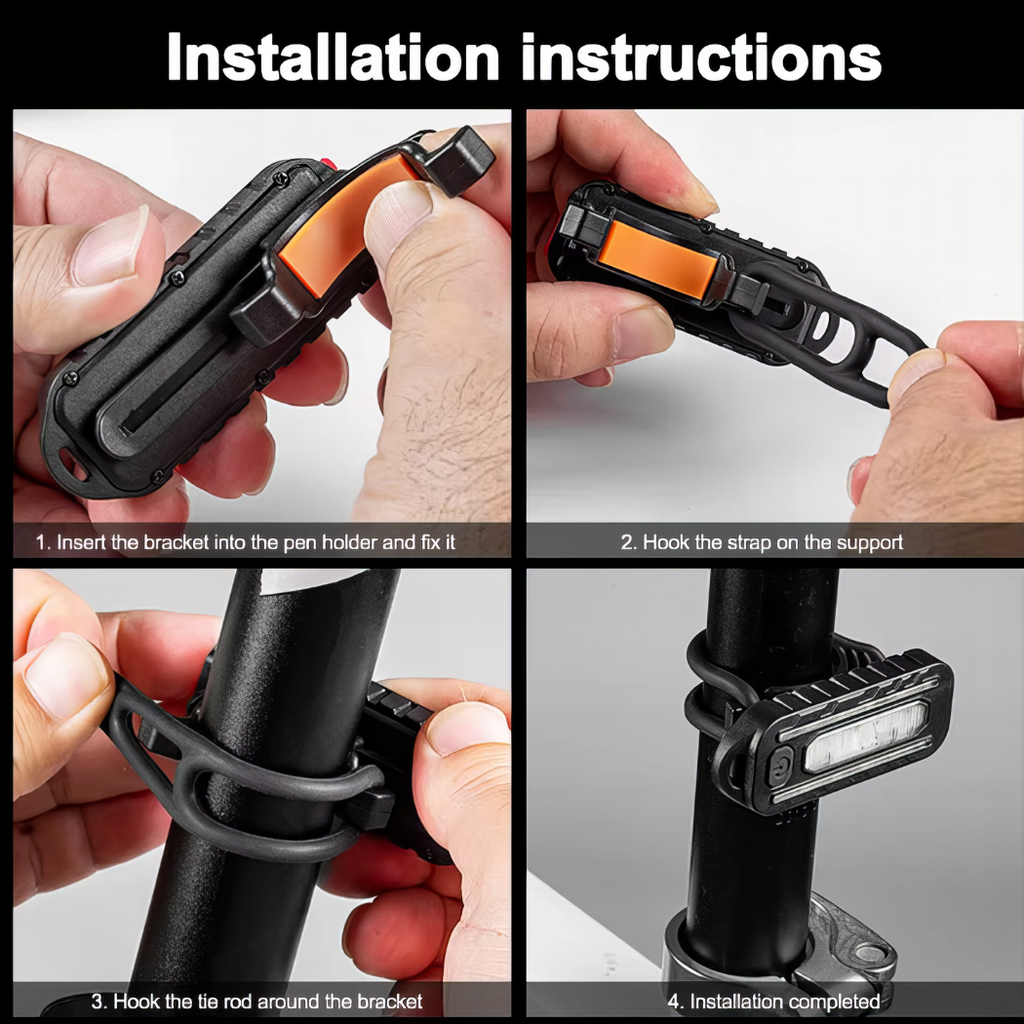 Installation instructions

1. Insert the bracket into the pen holder and fix it

2. Hook the strap on the support

3. Hook the tie rod around the bracket

4. Installation completed