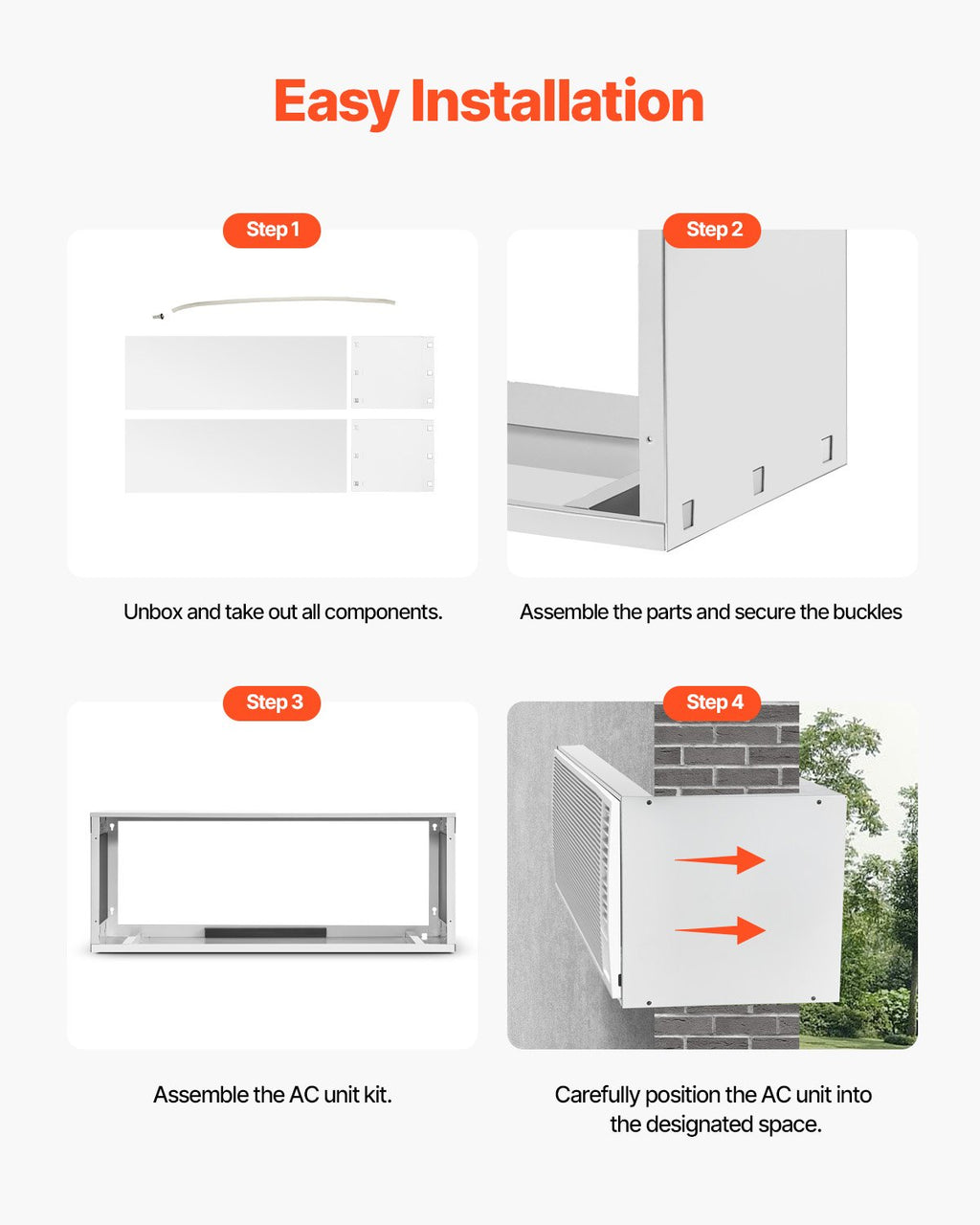 Easy Installation

Step 1

Unbox and take out all components.

Step 2

Assemble the parts and secure the buckles

Step 3

Assemble the AC unit kit.

Step 4

Carefully position the AC unit into the designated space.