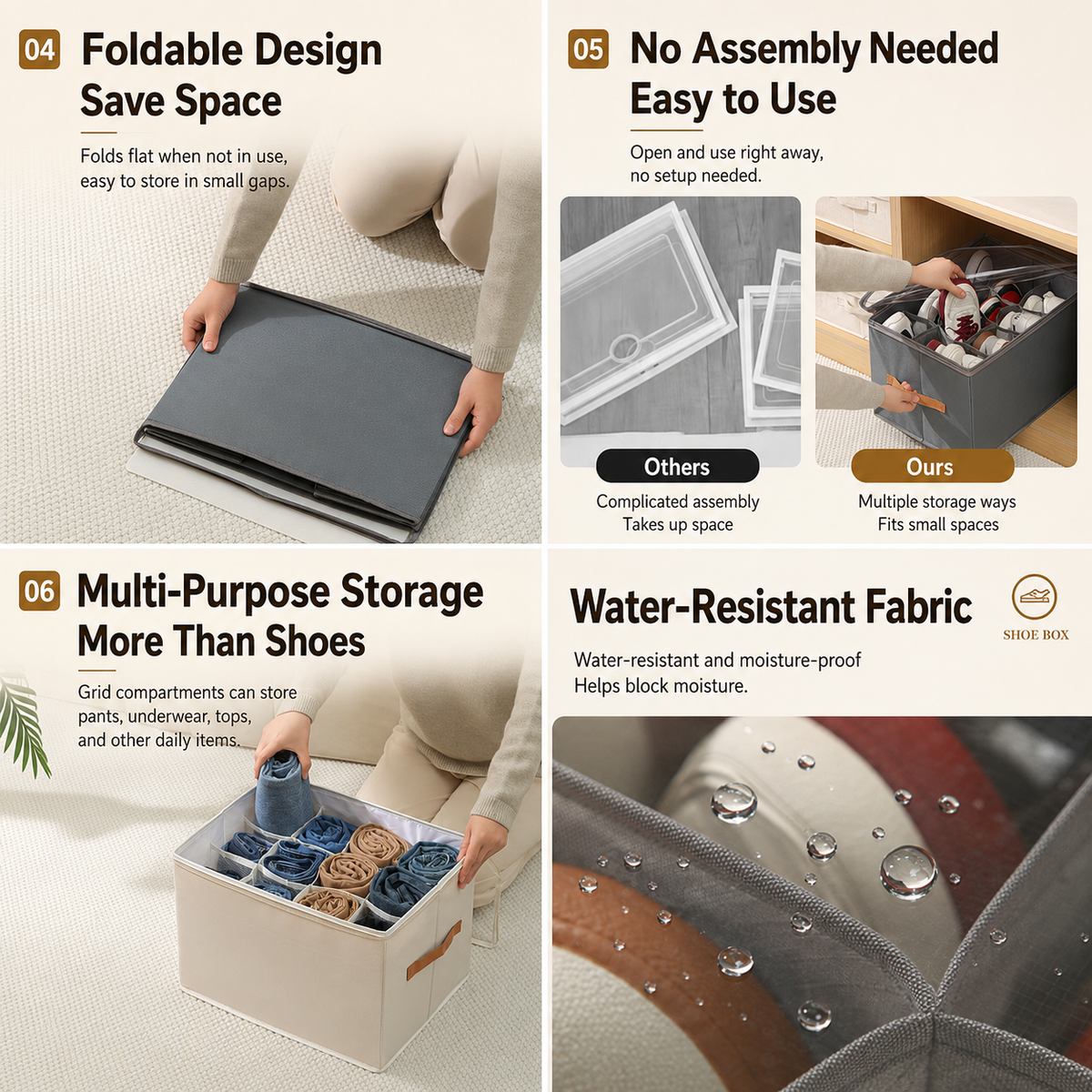 04 Foldable Design Save Space

Folds flat when not in use, easy to store in small gaps.

05 No Assembly Needed Easy to Use

Open and use right away, no setup needed.

Others

Complicated assembly
Takes up space

Ours

Multiple storage ways
Fits small spaces

06 Multi-Purpose Storage More Than Shoes

Grid compartments can store pants, underwear, tops, and other daily items.

Water-Resistant Fabric

SHOE BOX

Water-resistant and moisture-proof
Helps block moisture.