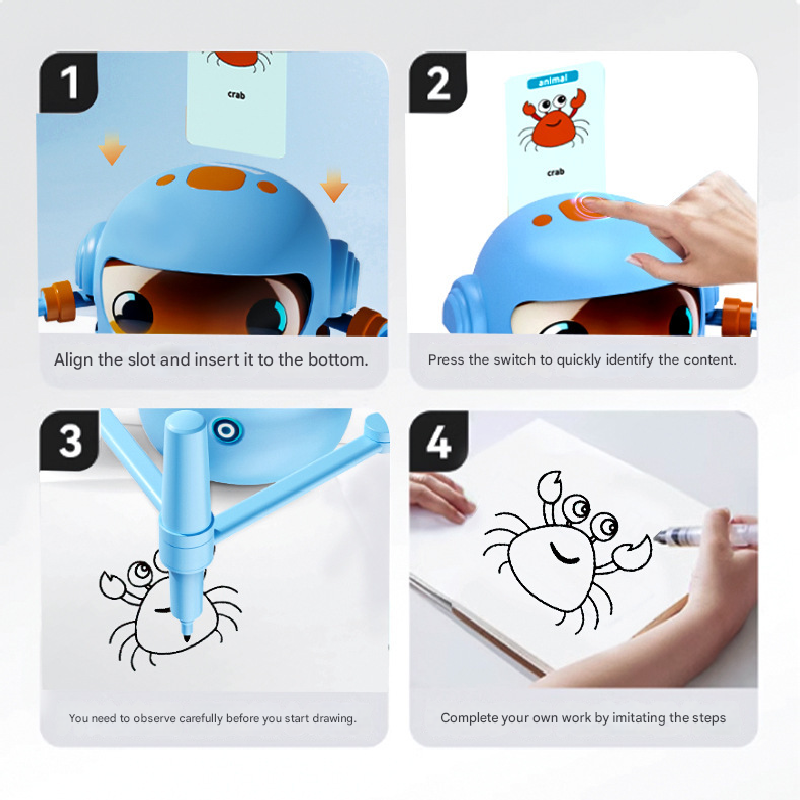 1

crab

Align the slot and insert it to the bottom.

2

animal

crab

Press the switch to quickly identify the content.

3

You need to observe carefully before you start drawing.

4

Complete your own work by imitating the steps