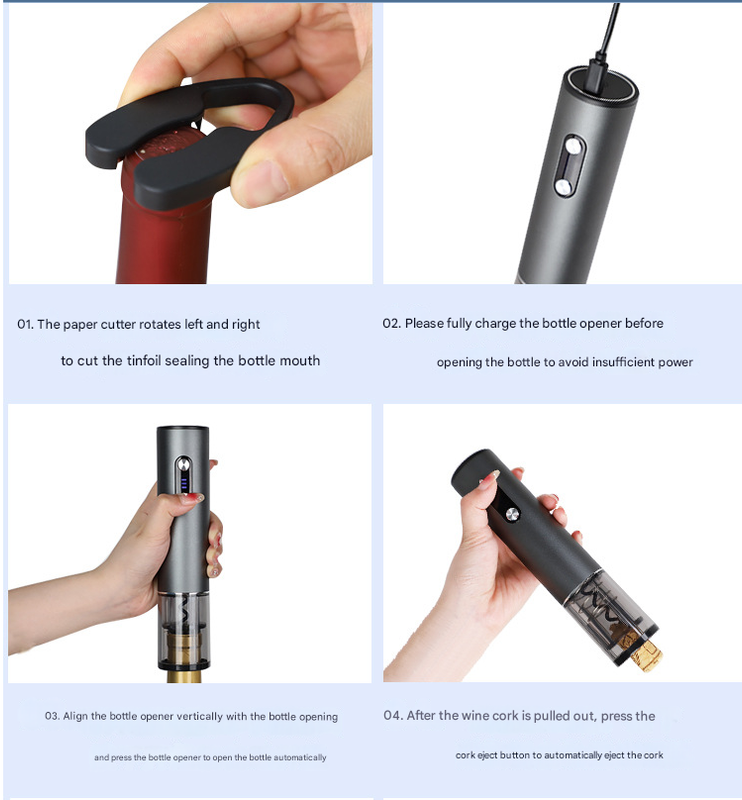 01. The paper cutter rotates left and right

to cut the tinfoil sealing the bottle mouth

02. Please fully charge the bottle opener before

opening the bottle to avoid insufficient power

03. Align the bottle opener vertically with the bottle opening

and press the bottle opener to open the bottle automatically

04. After the wine cork is pulled out, press the

cork eject button to automatically eject the cork