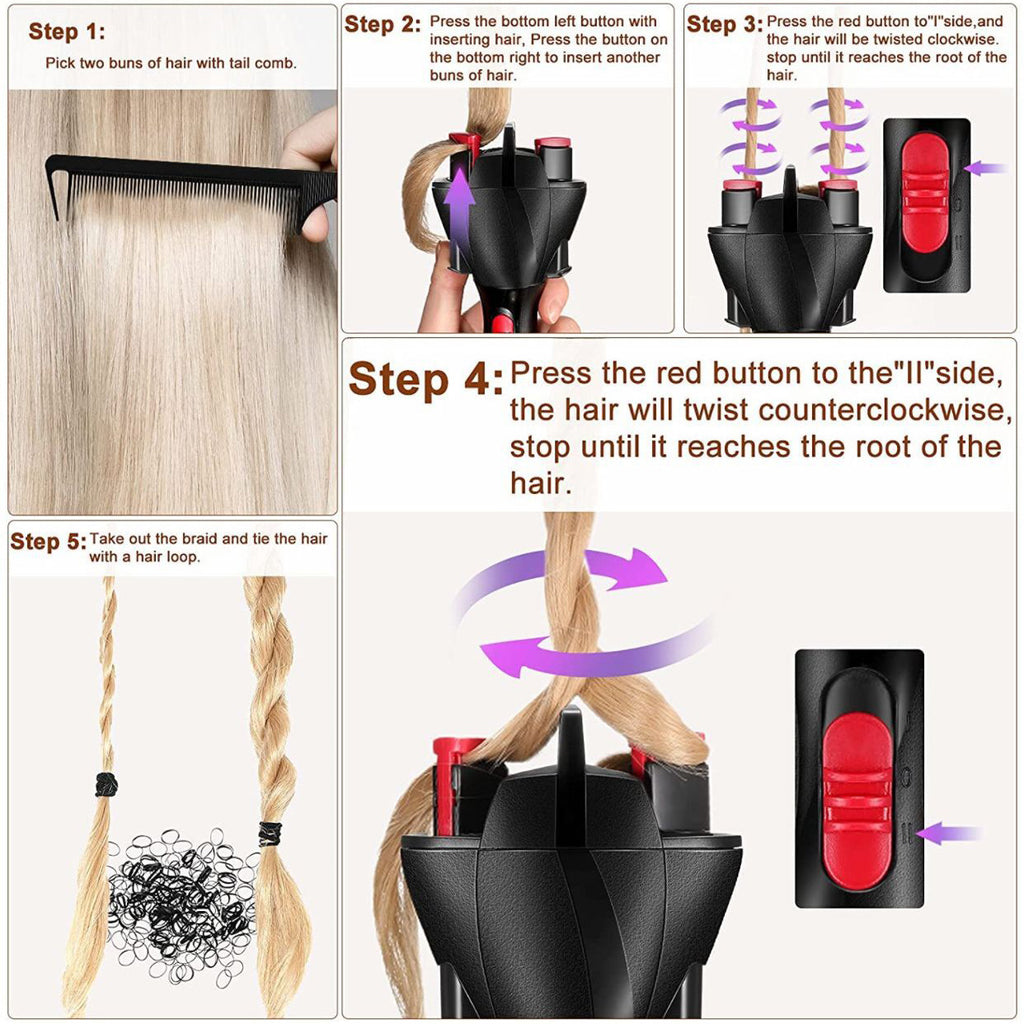 Step 1:
Pick two buns of hair with tail comb.

Step 2: Press the bottom left button with inserting hair, Press the button on the bottom right to insert another buns of hair.

Step 3: Press the red button to"I"side,and the hair will be twisted clockwise. stop until it reaches the root of the hair.

Step 4: Press the red button to the"II"side, the hair will twist counterclockwise, stop until it reaches the root of the hair.

Step 5: Take out the braid and tie the hair with a hair loop.