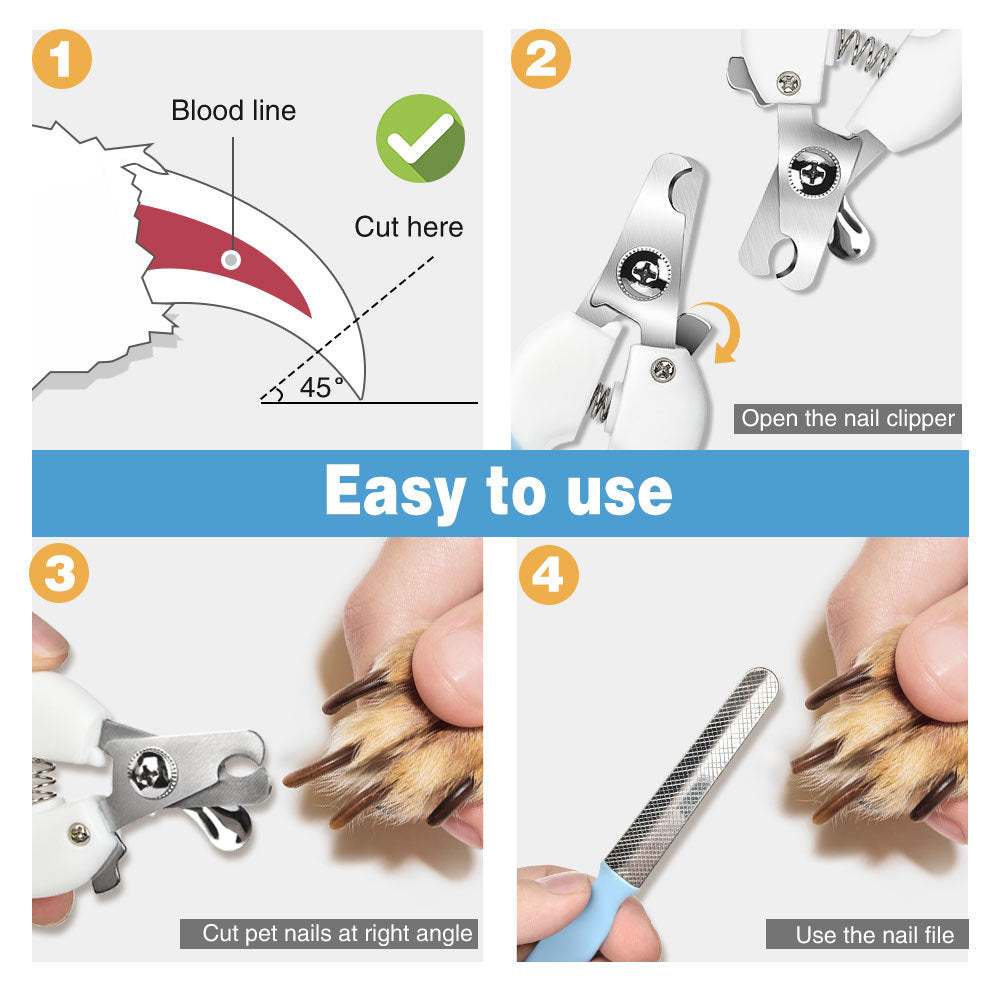 1

Blood line

Cut here

45°

2

Open the nail clipper

Easy to use

3

Cut pet nails at right angle

4

Use the nail file