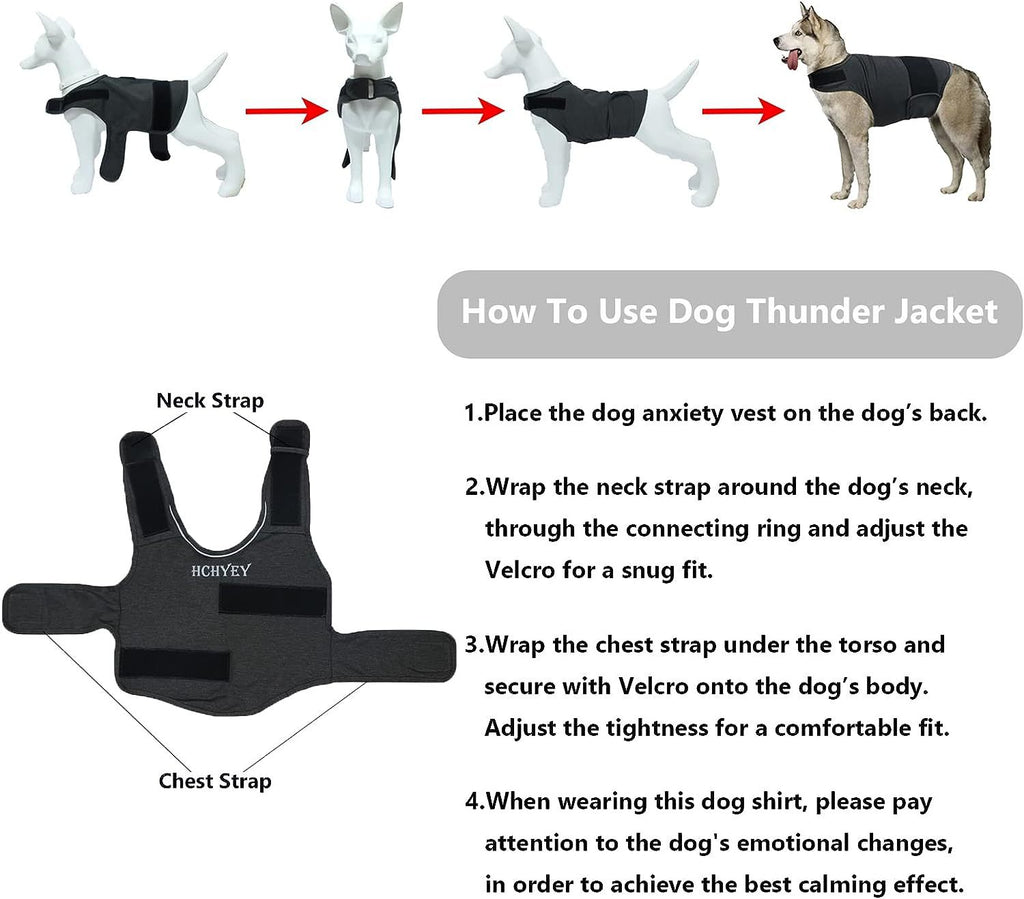 How To Use Dog Thunder Jacket

Neck Strap

HCHYEY

Chest Strap

1.Place the dog anxiety vest on the dog's back.

2.Wrap the neck strap around the dog's neck, through the connecting ring and adjust the Velcro for a snug fit.

3.Wrap the chest strap under the torso and secure with Velcro onto the dog's body. Adjust the tightness for a comfortable fit.

4.When wearing this dog shirt, please pay attention to the dog's emotional changes, in order to achieve the best calming effect.