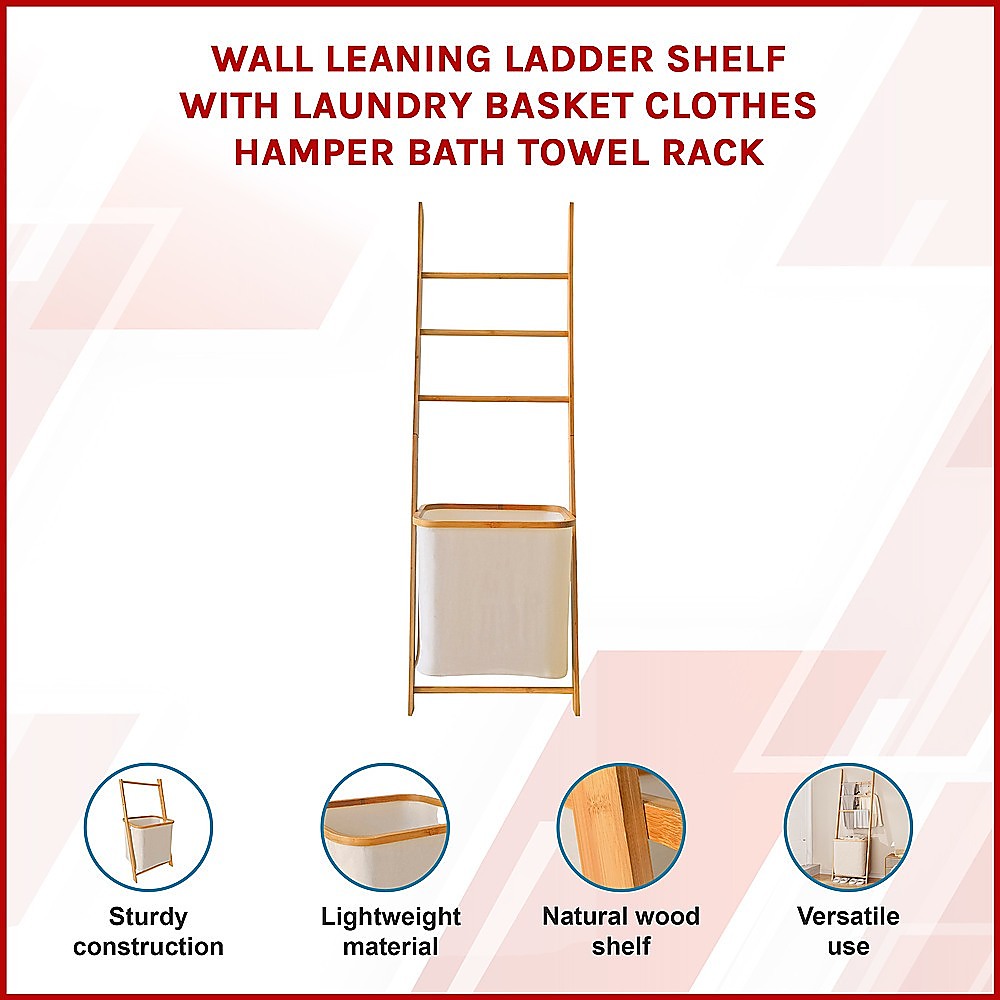 WALL LEANING LADDER SHELF WITH LAUNDRY BASKET CLOTHES HAMPER BATH TOWEL RACK

Sturdy construction

Lightweight material

Natural wood shelf

Versatile use