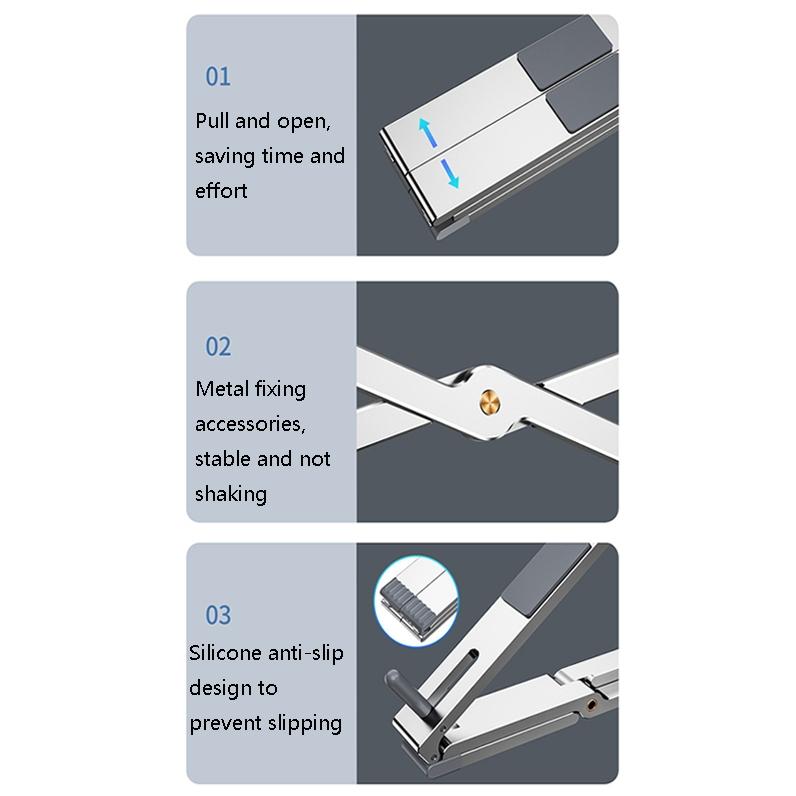 01

Pull and open, saving time and effort

02

Metal fixing accessories, stable and not shaking

03

Silicone anti-slip design to prevent slipping