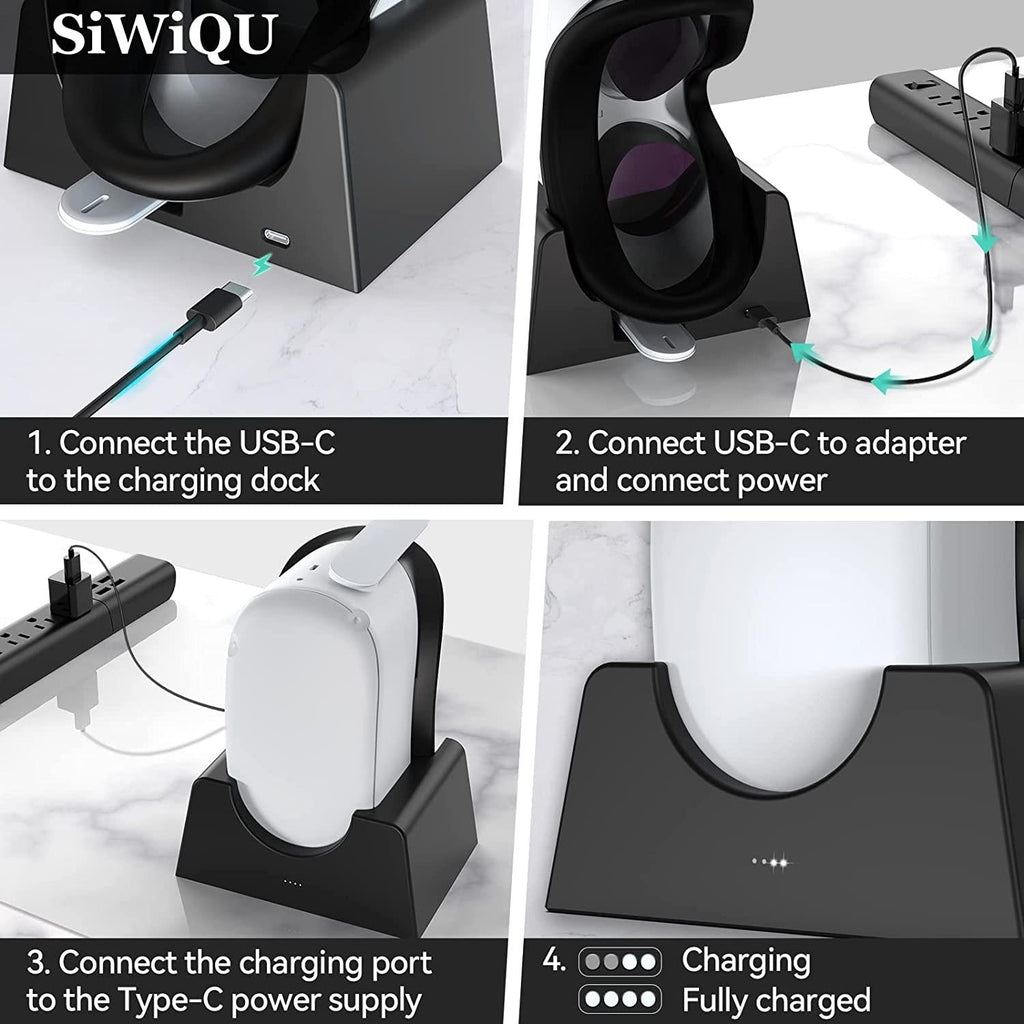 SiWiQU

1. Connect the USB-C to the charging dock

2. Connect USB-C to adapter and connect power

3. Connect the charging port to the Type-C power supply

4. Charging

Fully charged