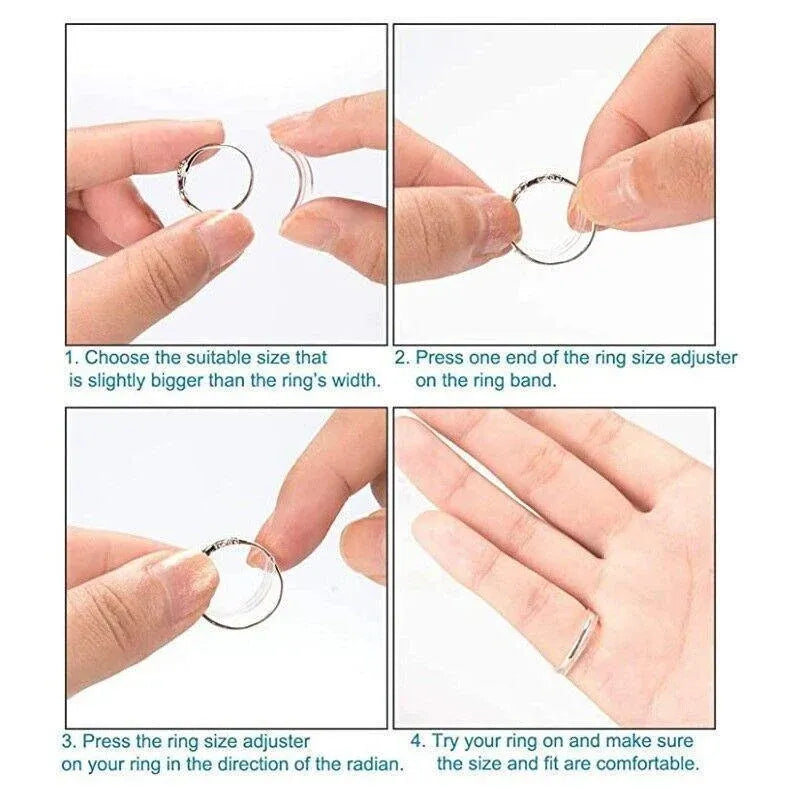 1. Choose the suitable size that is slightly bigger than the ring's width.

2. Press one end of the ring size adjuster on the ring band.

3. Press the ring size adjuster on your ring in the direction of the radian.

4. Try your ring on and make sure the size and fit are comfortable.