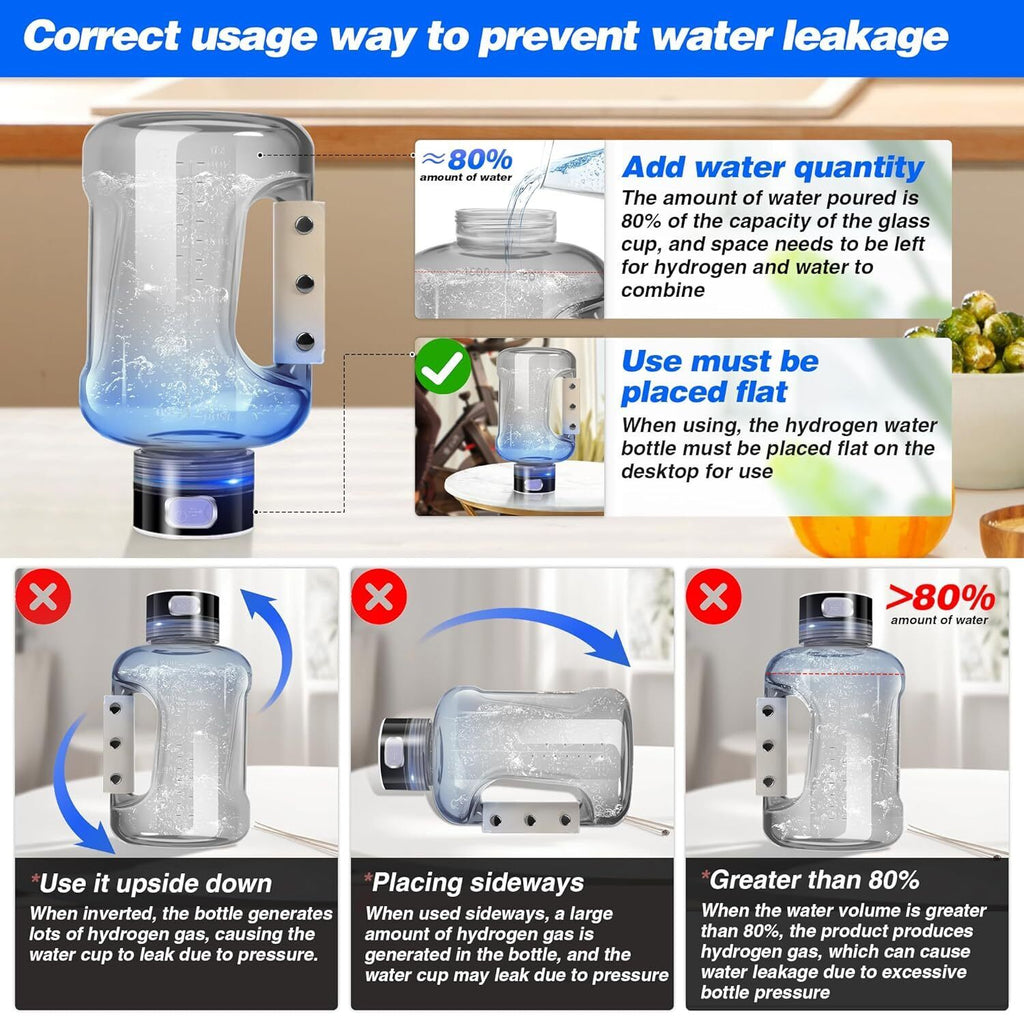 Correct usage way to prevent water leakage

≈80%
amount of water

Add water quantity
The amount of water poured is 80% of the capacity of the glass cup, and space needs to be left for hydrogen and water to combine

Use must be placed flat
When using, the hydrogen water bottle must be placed flat on the desktop for use

*Use it upside down
When inverted, the bottle generates lots of hydrogen gas, causing the water cup to leak due to pressure.

*Placing sideways
When used sideways, a large amount of hydrogen gas is generated in the bottle, and the water cup may leak due to pressure

>80%
amount of water

*Greater than 80%
When the water volume is greater than 80%, the product produces hydrogen gas, which can cause water leakage due to excessive bottle pressure