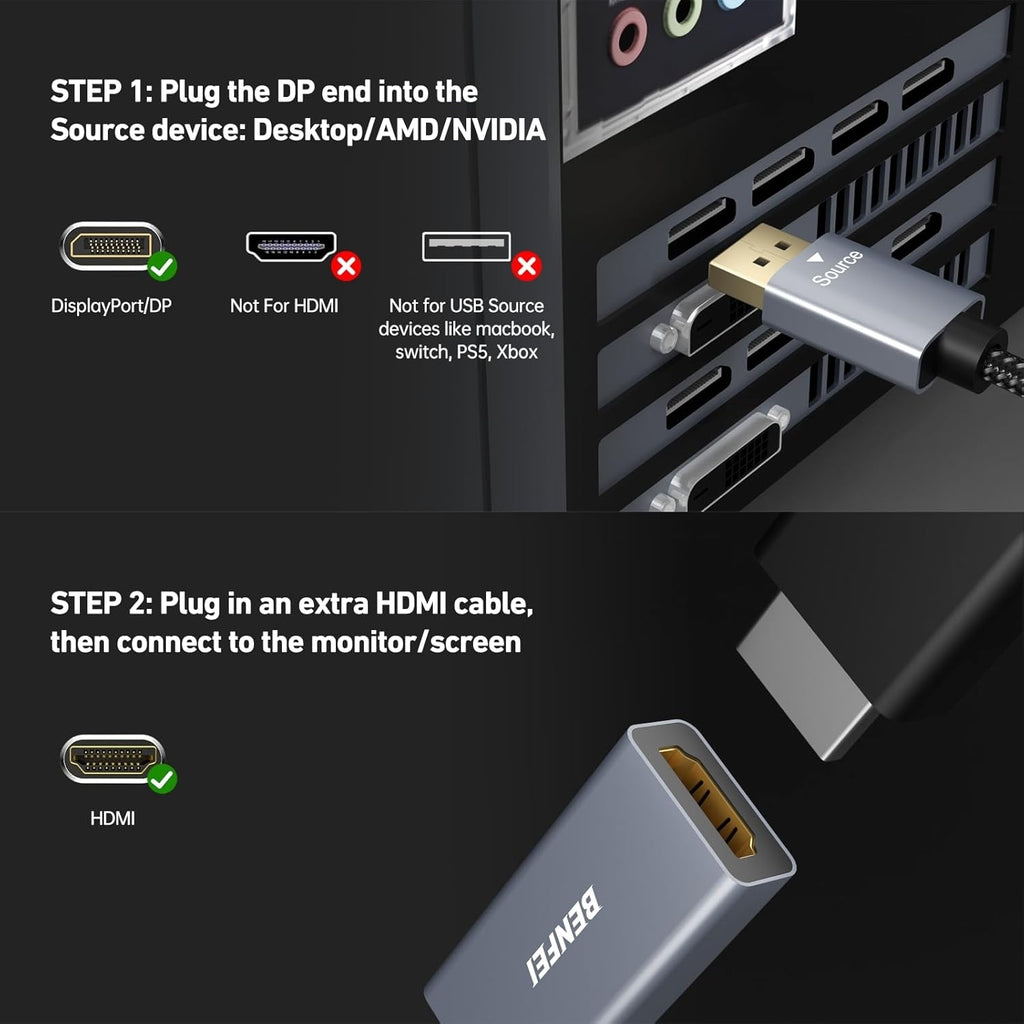 STEP 1: Plug the DP end into the Source device: Desktop/AMD/NVIDIA

DisplayPort/DP

Not For HDMI

Not for USB Source devices like macbook, switch, PS5, Xbox

Source

STEP 2: Plug in an extra HDMI cable, then connect to the monitor/screen

HDMI

BENFEI