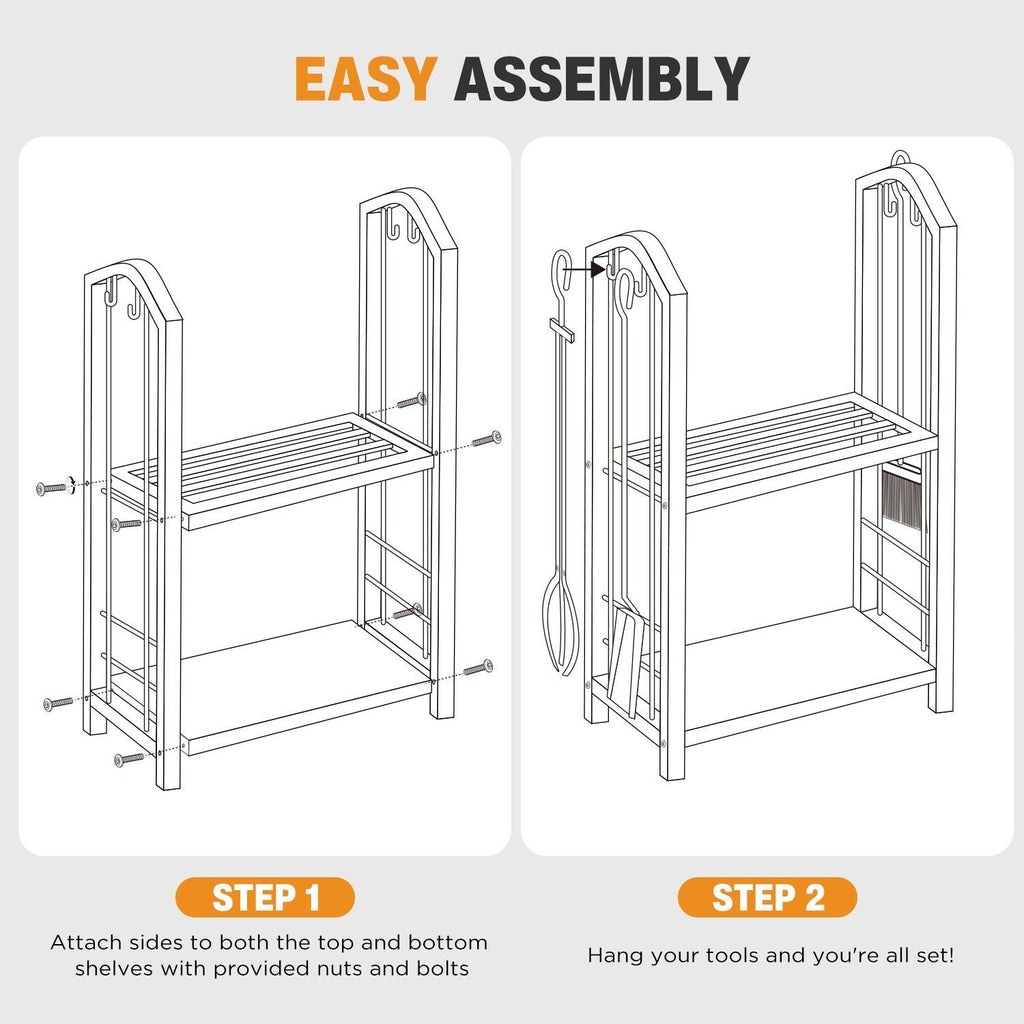 EASY ASSEMBLY

STEP 1

Attach sides to both the top and bottom shelves with provided nuts and bolts

STEP 2

Hang your tools and you're all set!