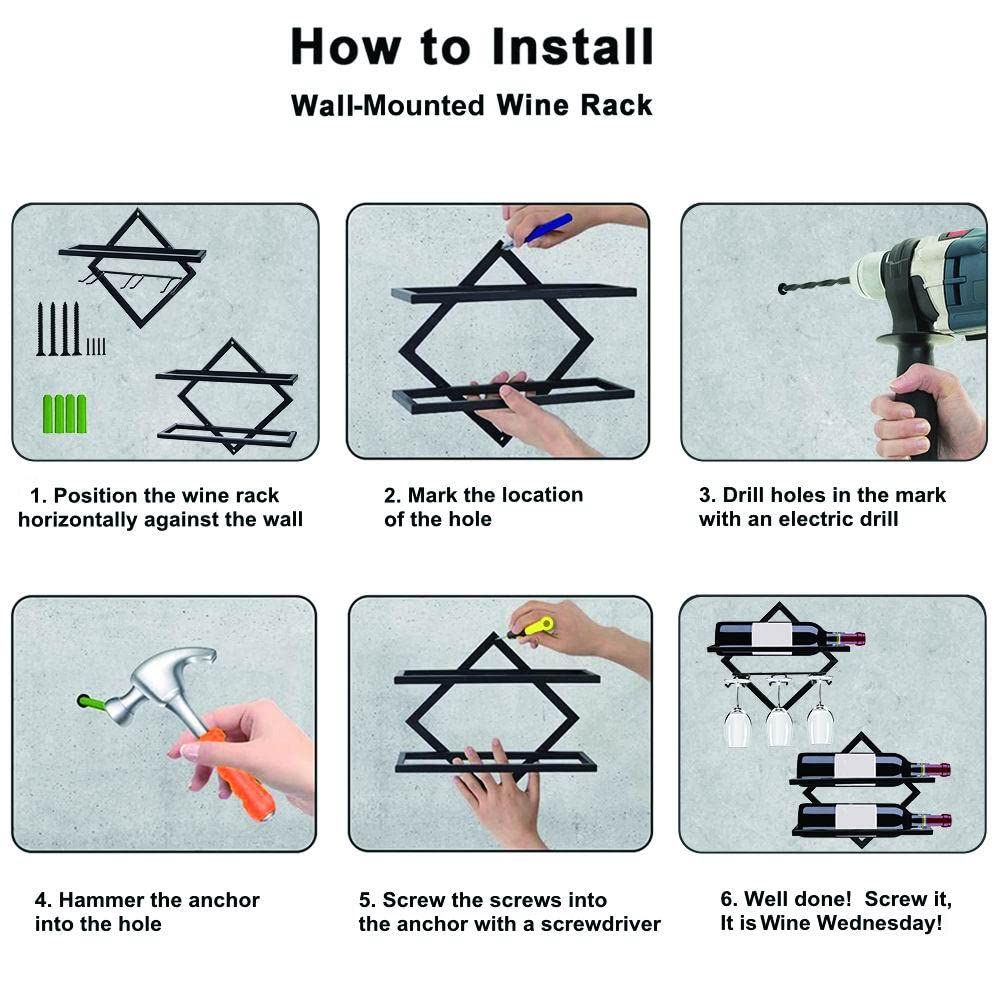 How to Install

Wall-Mounted Wine Rack

1. Position the wine rack horizontally against the wall

2. Mark the location of the hole

3. Drill holes in the mark with an electric drill

4. Hammer the anchor into the hole

5. Screw the screws into the anchor with a screwdriver

6. Well done! Screw it, It is Wine Wednesday!