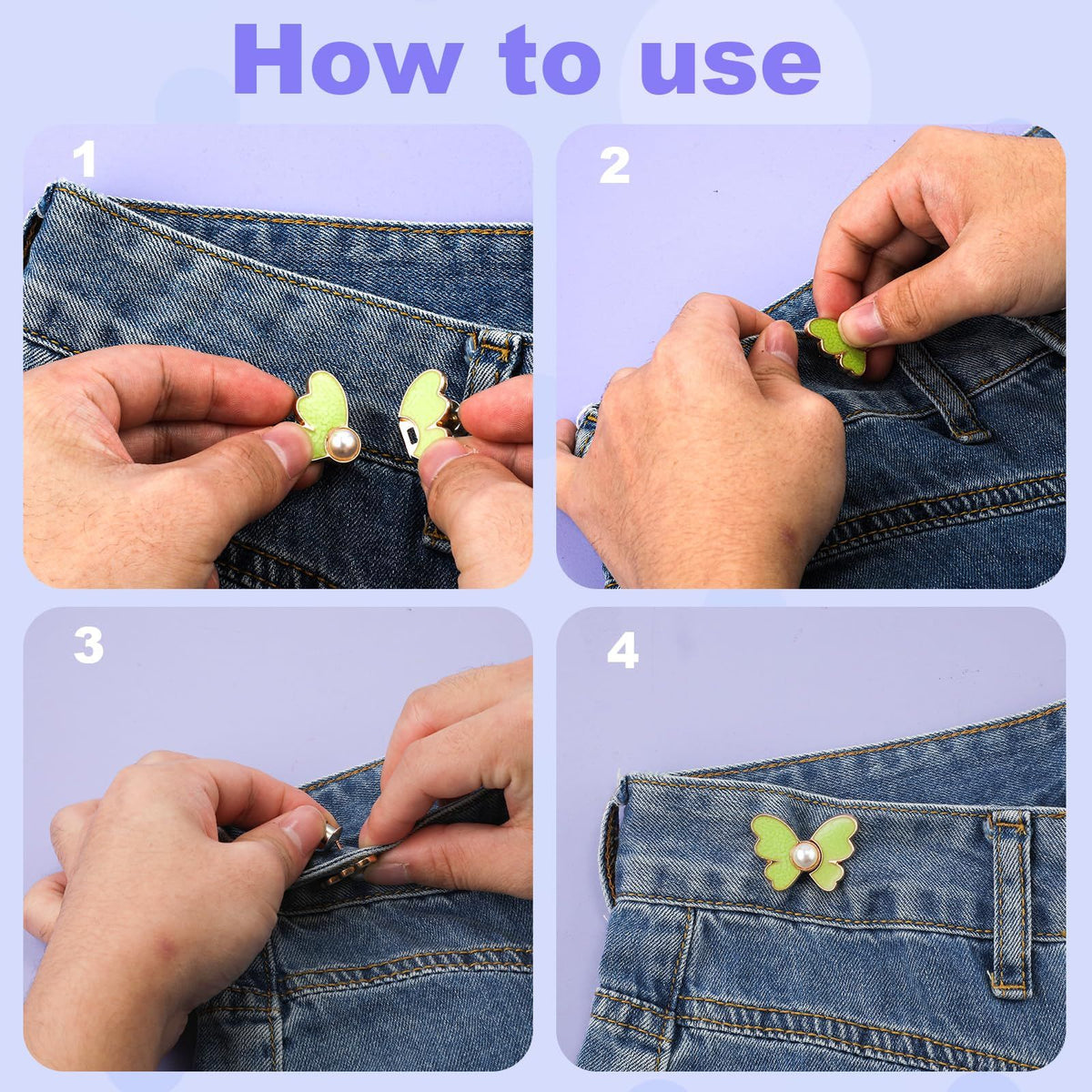 How to use

1

2

3

4