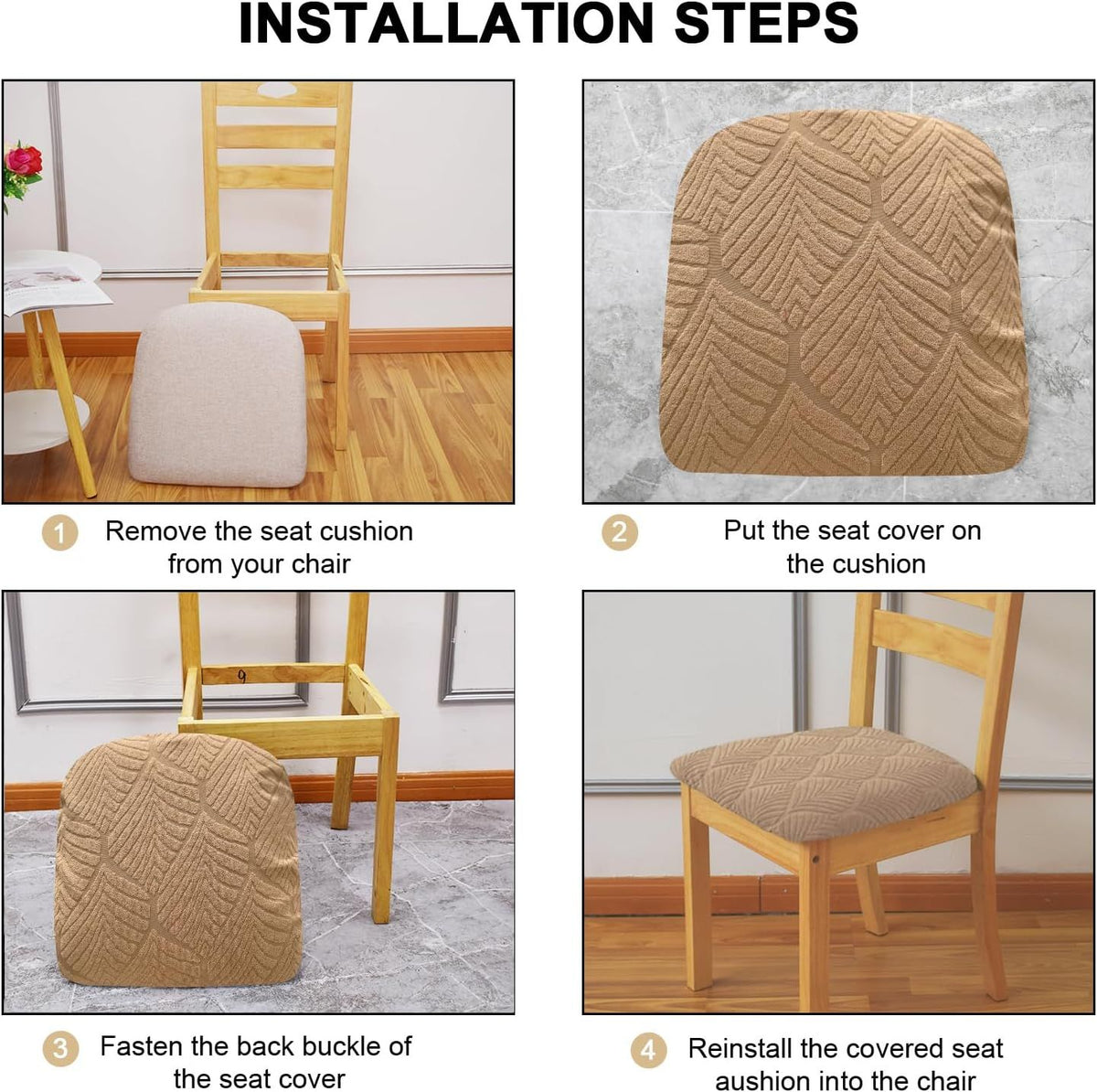 INSTALLATION STEPS

1 Remove the seat cushion from your chair

2 Put the seat cover on the cushion

3 Fasten the back buckle of the seat cover

4 Reinstall the covered seat aushion into the chair