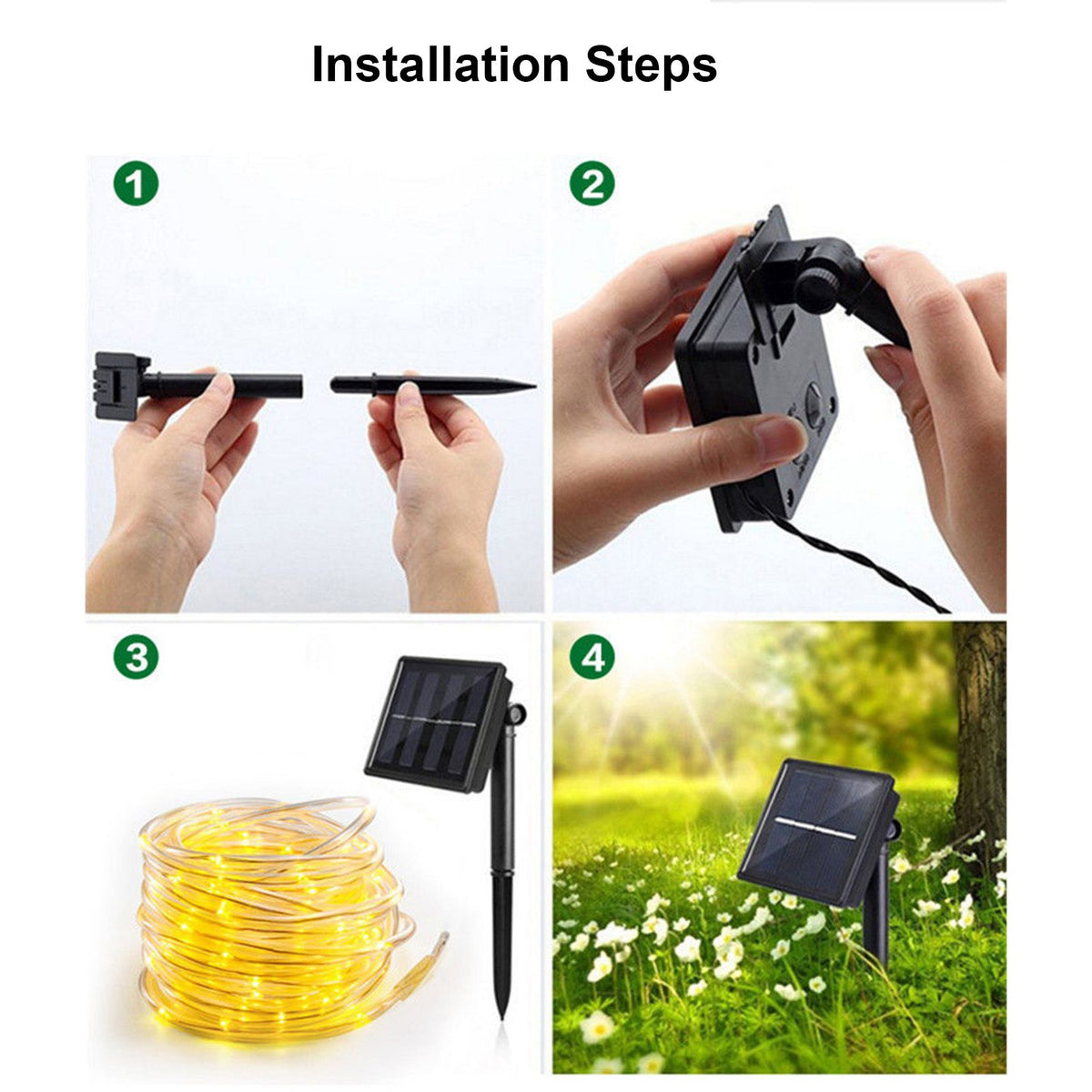 Installation Steps

1

2

3

4