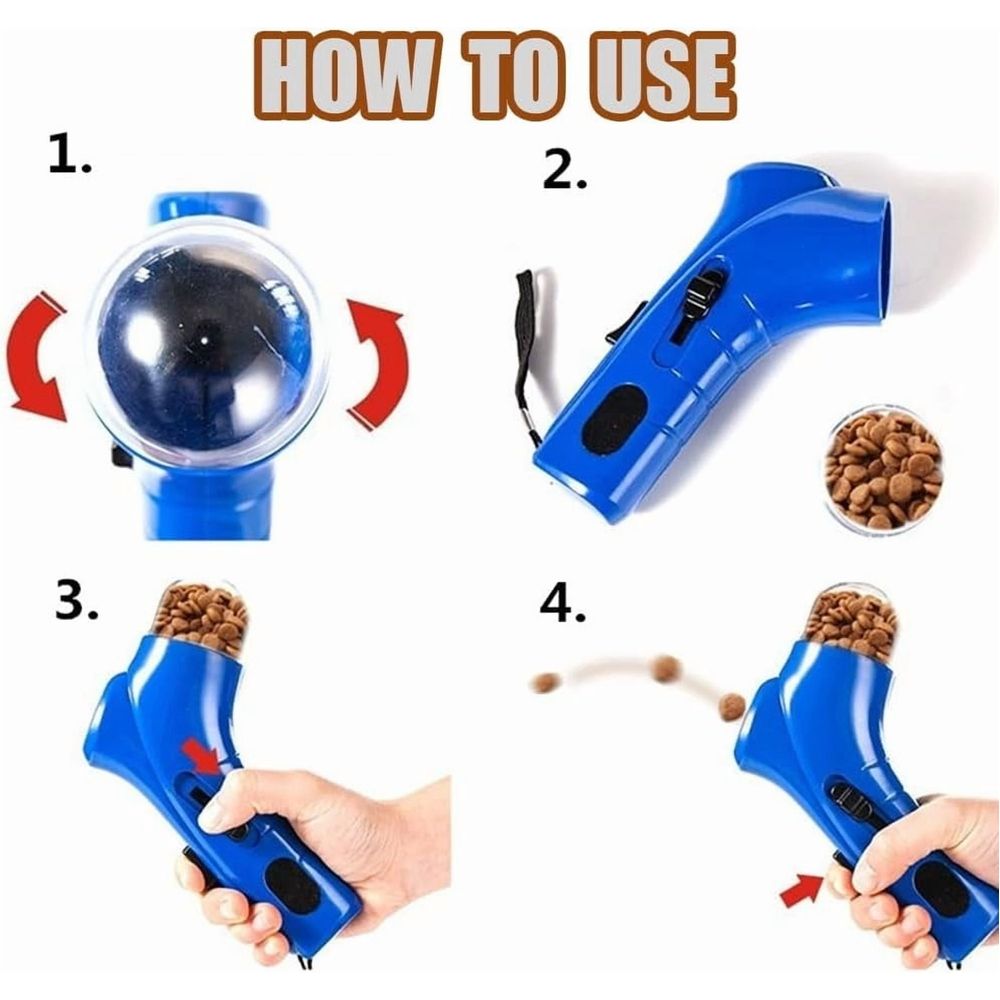 HOW TO USE

1.

2.

3.

4.