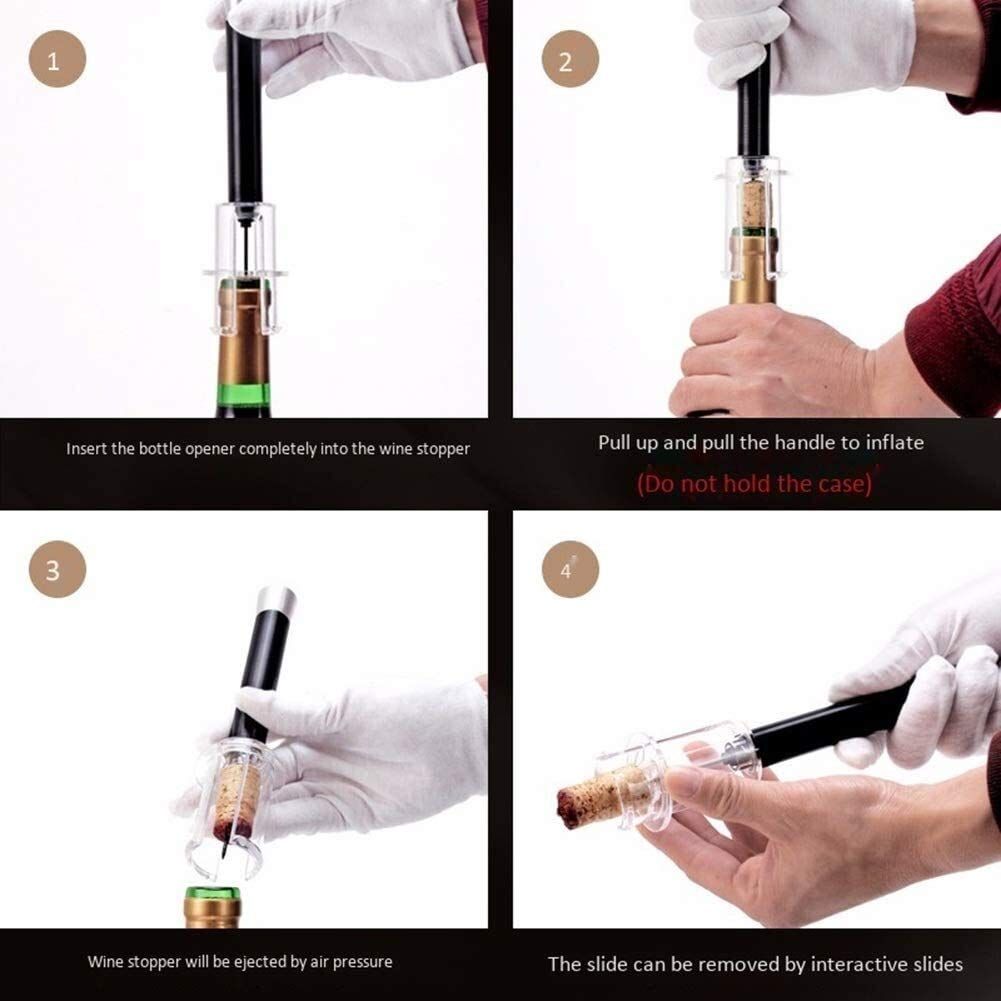 1

Insert the bottle opener completely into the wine stopper

2

Pull up and pull the handle to inflate

(Do not hold the case)

3

Wine stopper will be ejected by air pressure

4

The slide can be removed by interactive slides