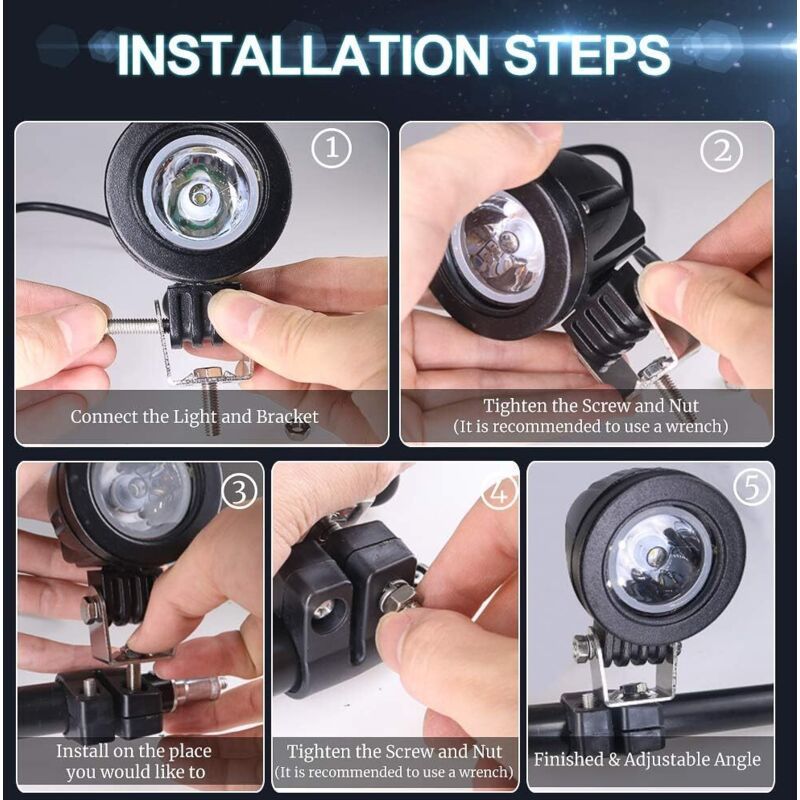 INSTALLATION STEPS

①

Connect the Light and Bracket

②

Tighten the Screw and Nut
(It is recommended to use a wrench)

③

Install on the place you would like to

④

Tighten the Screw and Nut
(It is recommended to use a wrench)

⑤

Finished & Adjustable Angle