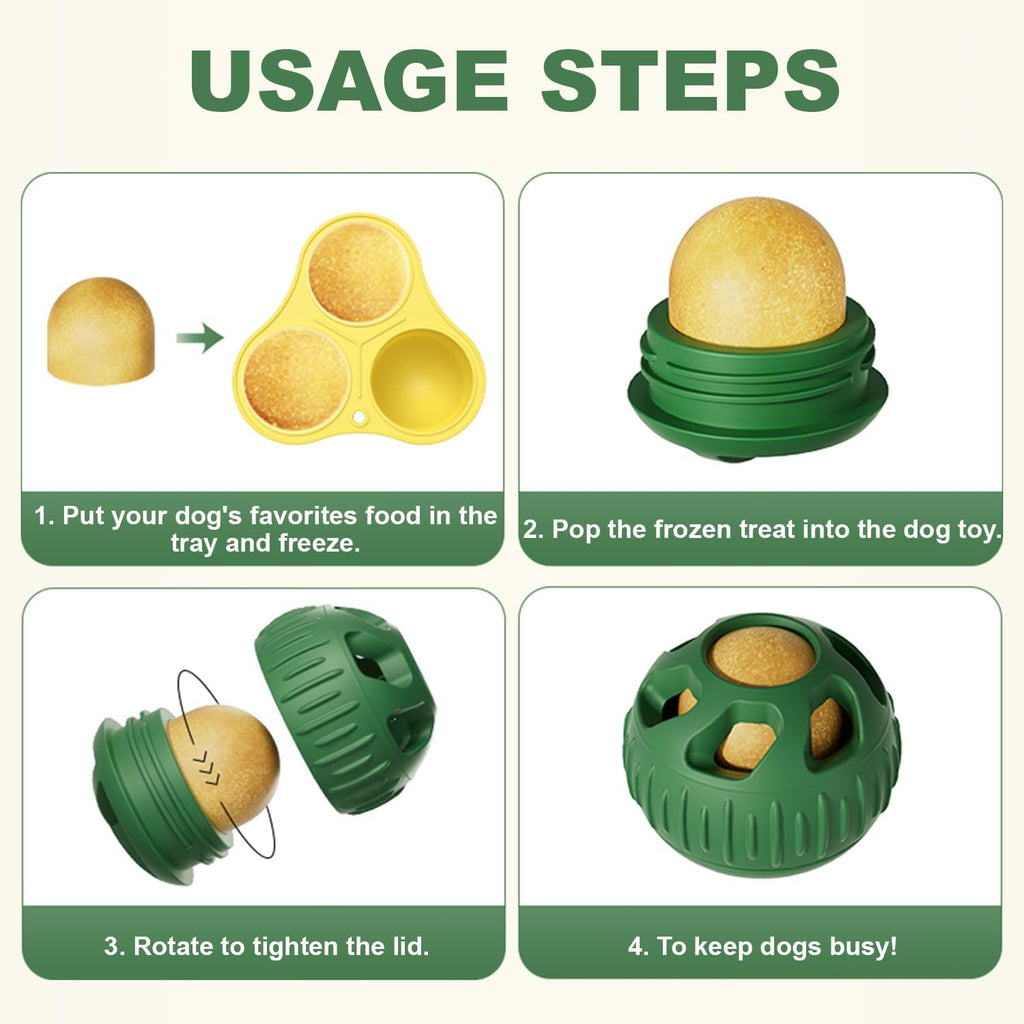 USAGE STEPS

1. Put your dog's favorites food in the tray and freeze.

2. Pop the frozen treat into the dog toy.

3. Rotate to tighten the lid.

4. To keep dogs busy!