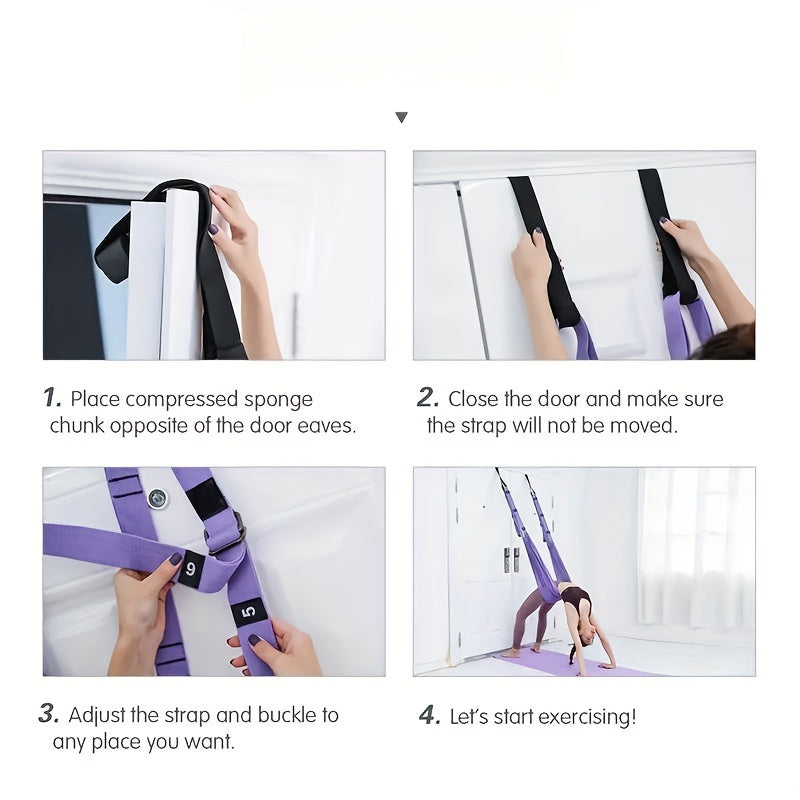 1. Place compressed sponge chunk opposite of the door eaves.

2. Close the door and make sure the strap will not be moved.

9

5

3. Adjust the strap and buckle to any place you want.

4. Let's start exercising!