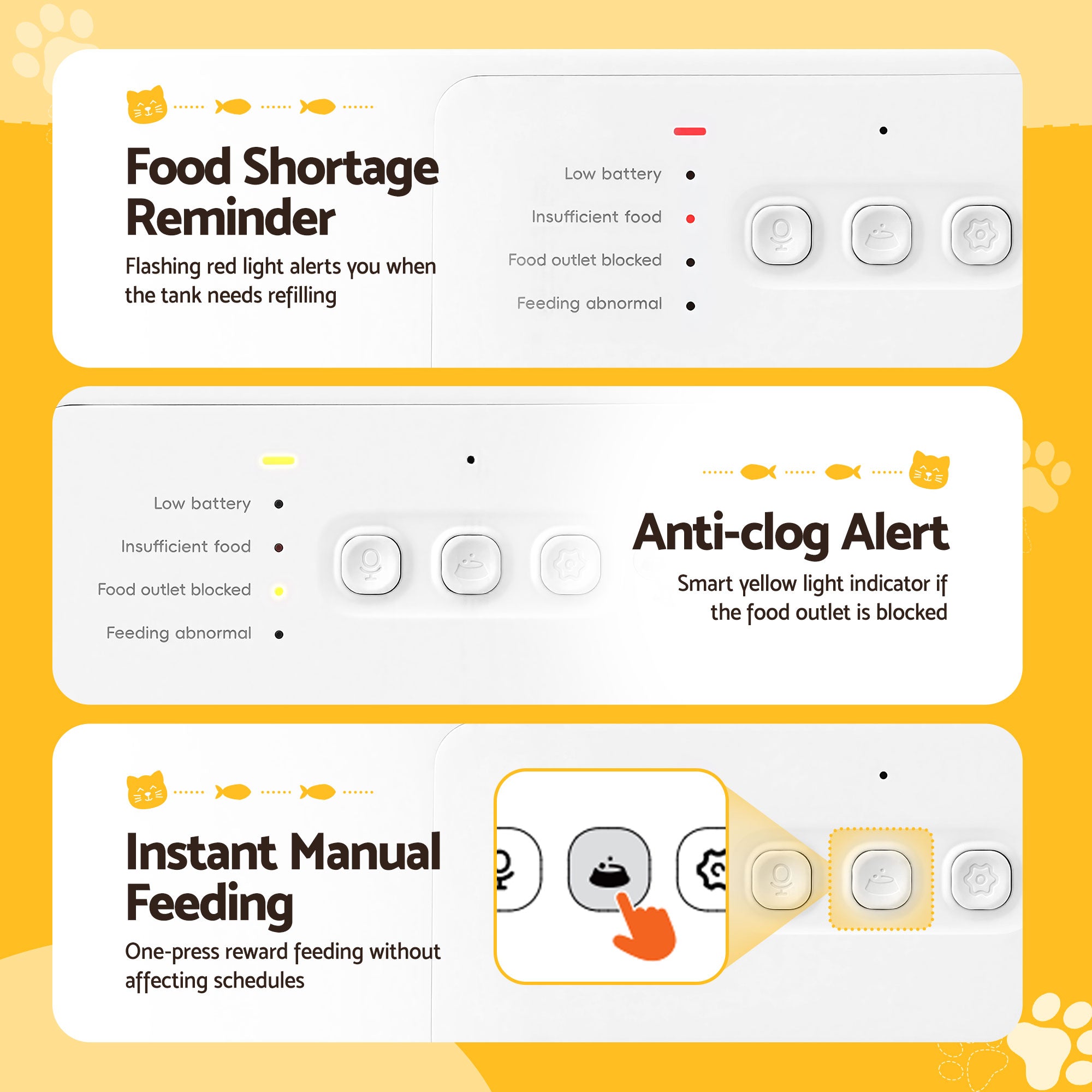 Food Shortage Reminder

Flashing red light alerts you when the tank needs refilling

Low battery

Insufficient food

Food outlet blocked

Feeding abnormal

Low battery

Insufficient food

Food outlet blocked

Feeding abnormal

Anti-clog Alert

Smart yellow light indicator if the food outlet is blocked

Instant Manual Feeding

One-press reward feeding without affecting schedules