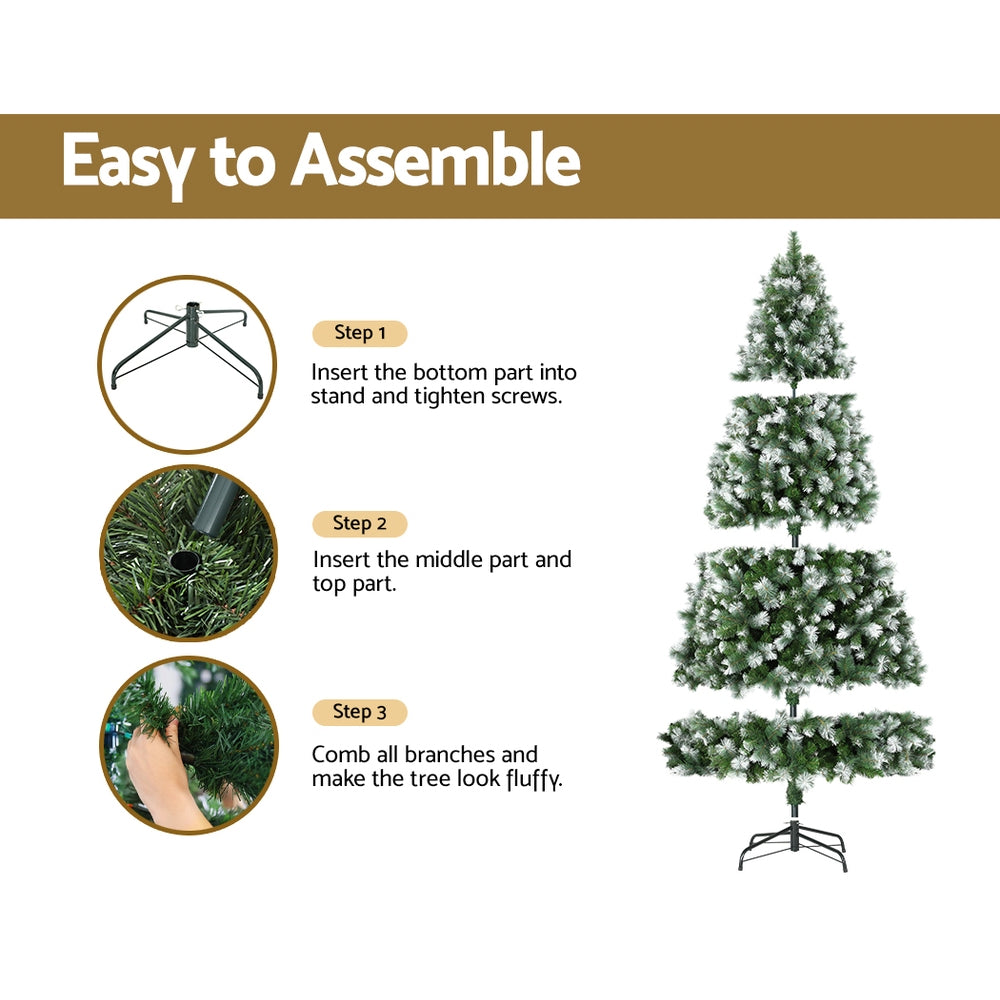 Easy to Assemble

Step 1

Insert the bottom part into stand and tighten screws.

Step 2

Insert the middle part and top part.

Step 3

Comb all branches and make the tree look fluffy.