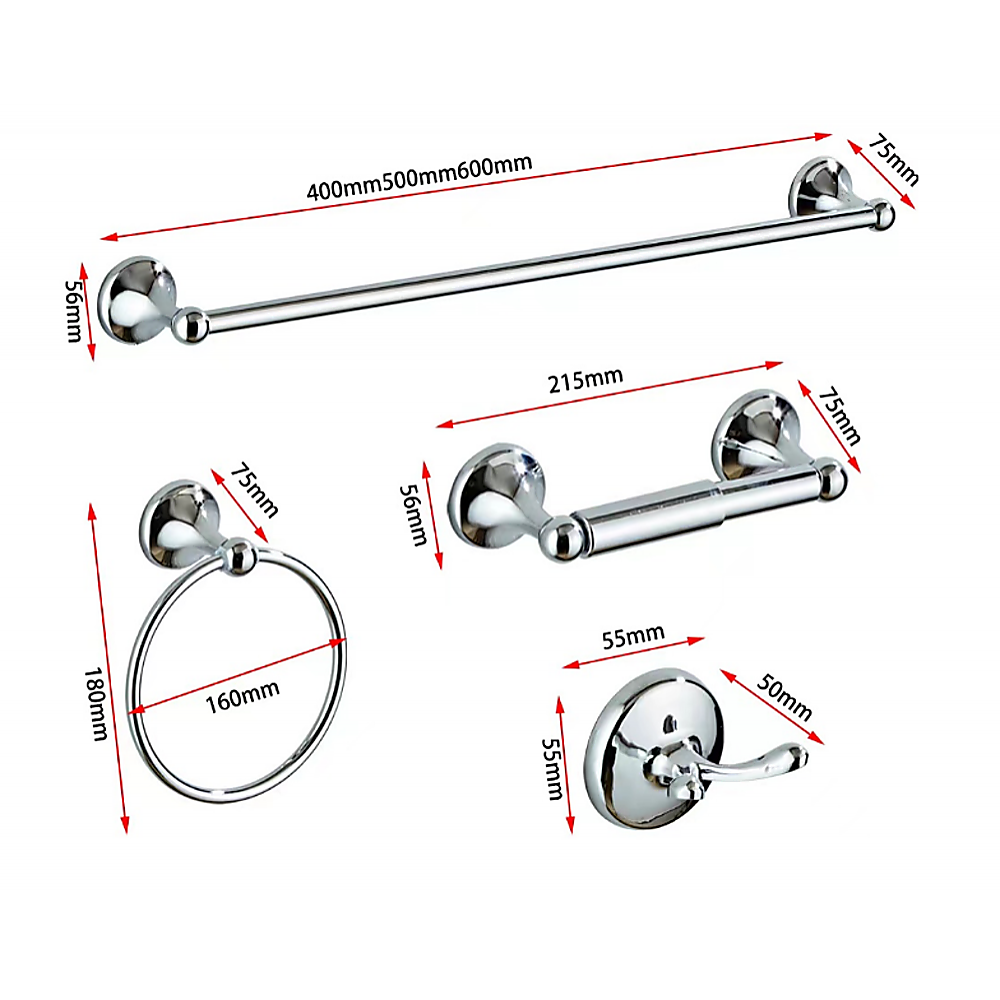 400mm500mm600mm
75mm
56mm
215mm
75mm
56mm
75mm
180mm
160mm
55mm
50mm
55mm