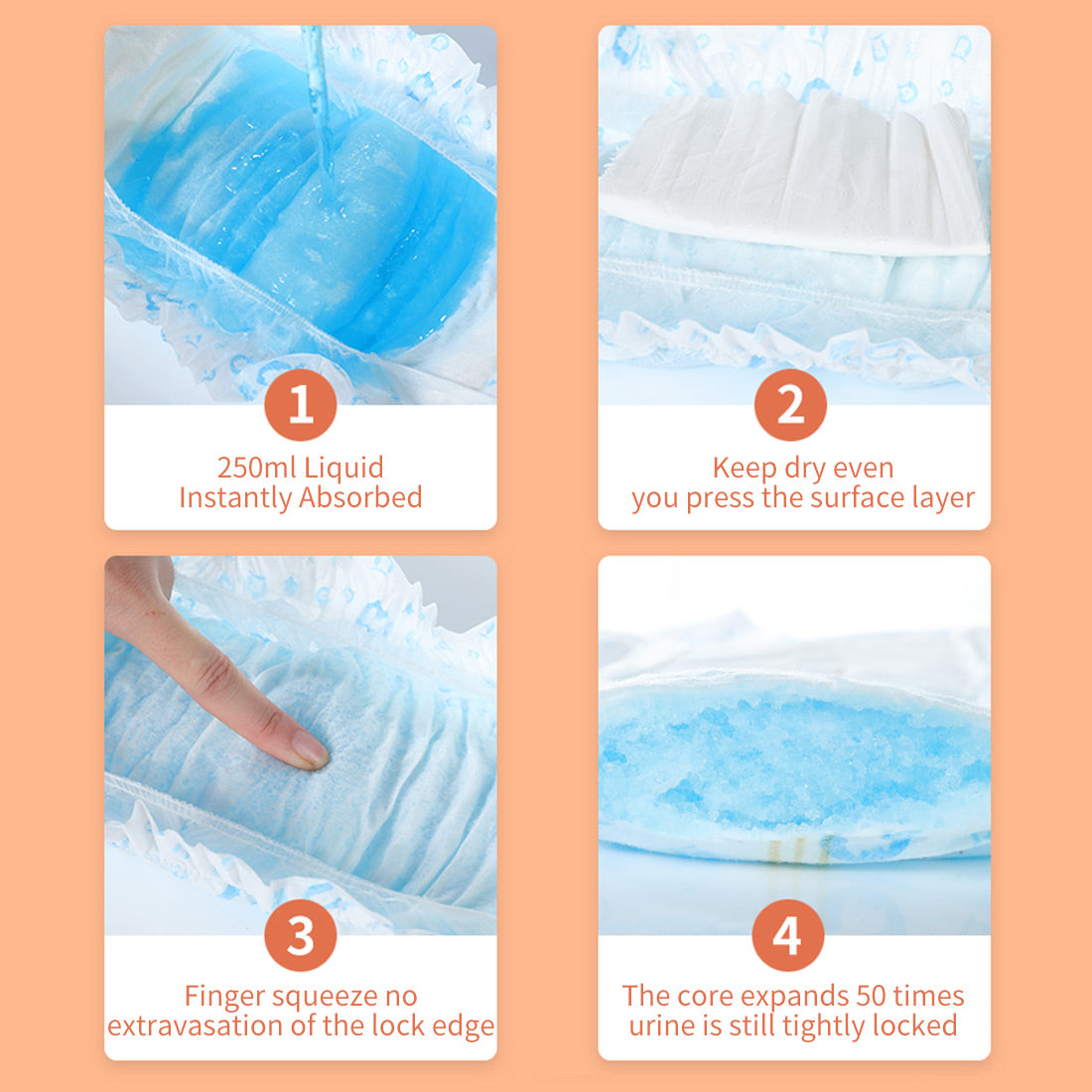 1
250ml Liquid
Instantly Absorbed

2
Keep dry even
you press the surface layer

3
Finger squeeze no
extravasation of the lock edge

4
The core expands 50 times
urine is still tightly locked