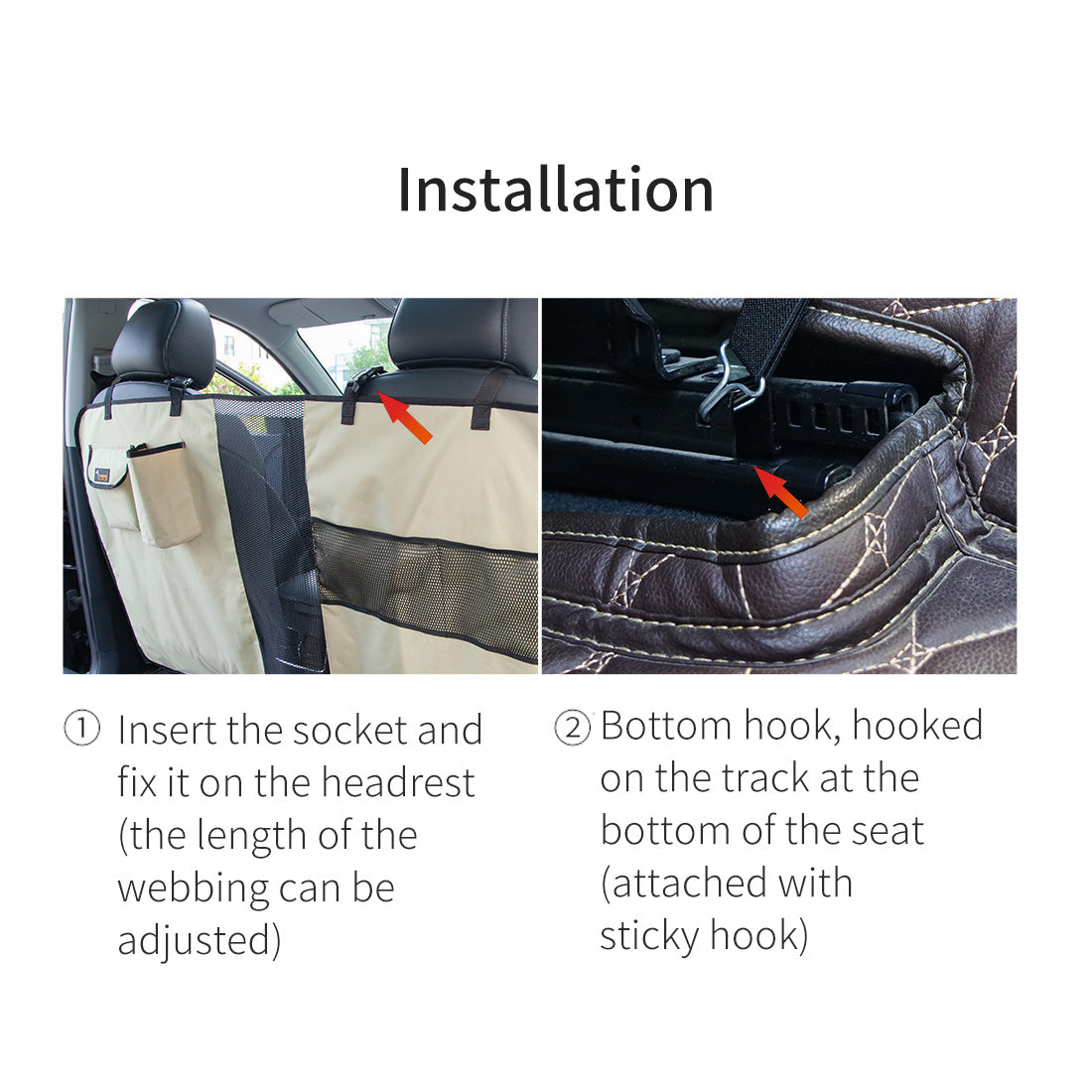 Installation

① Insert the socket and fix it on the headrest (the length of the webbing can be adjusted)

② Bottom hook, hooked on the track at the bottom of the seat (attached with sticky hook)