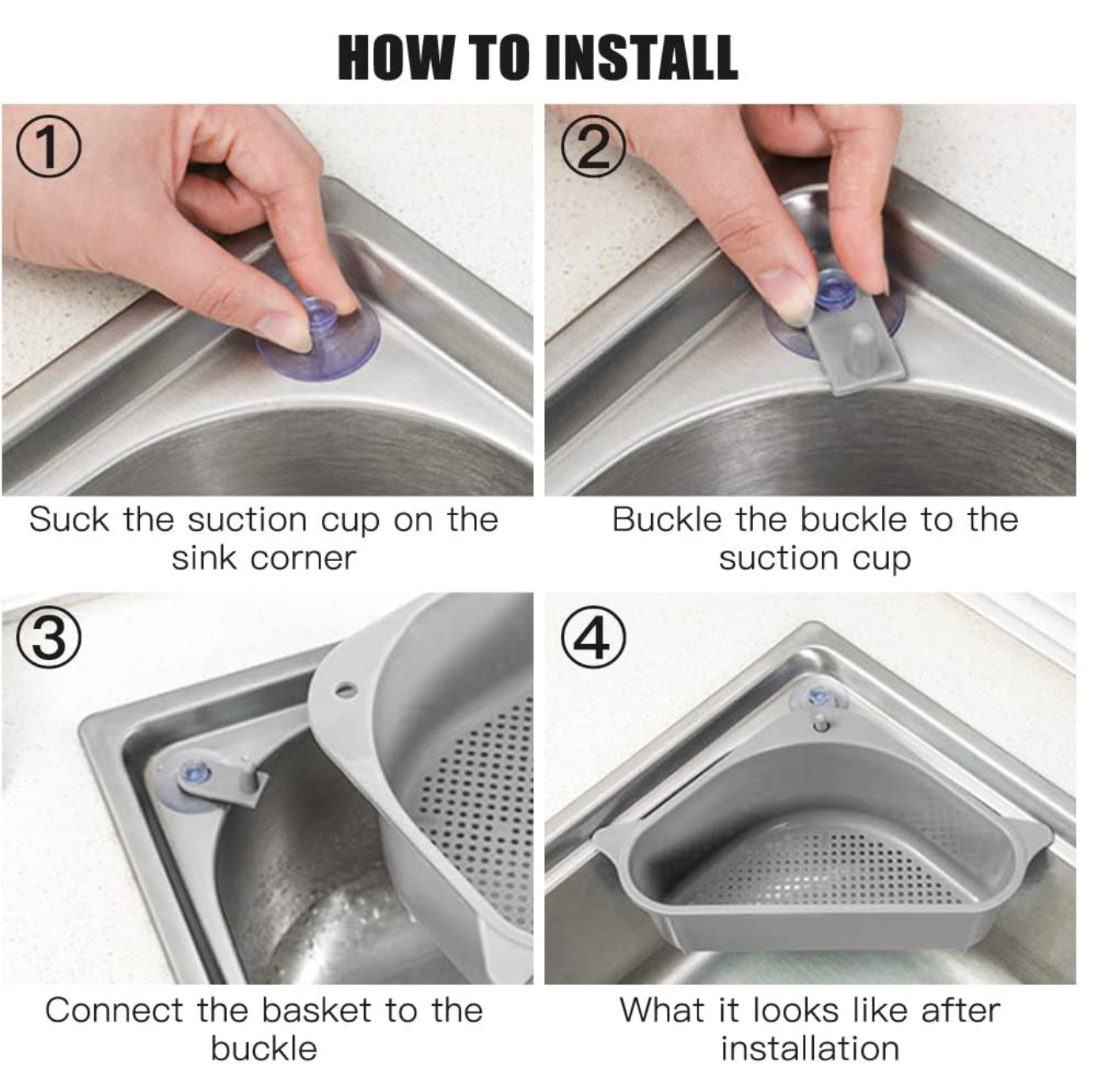 HOW TO INSTALL

①

Suck the suction cup on the sink corner

②

Buckle the buckle to the suction cup

③

Connect the basket to the buckle

④

What it looks like after installation