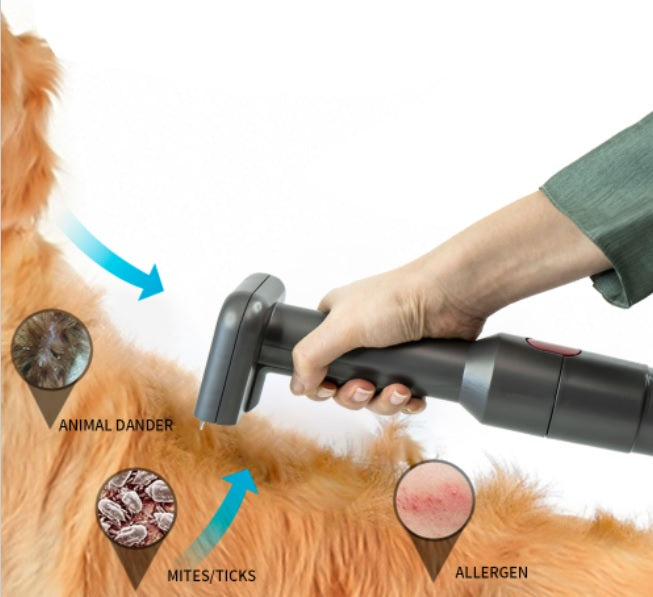 ANIMAL DANDER

MITES/TICKS

ALLERGEN