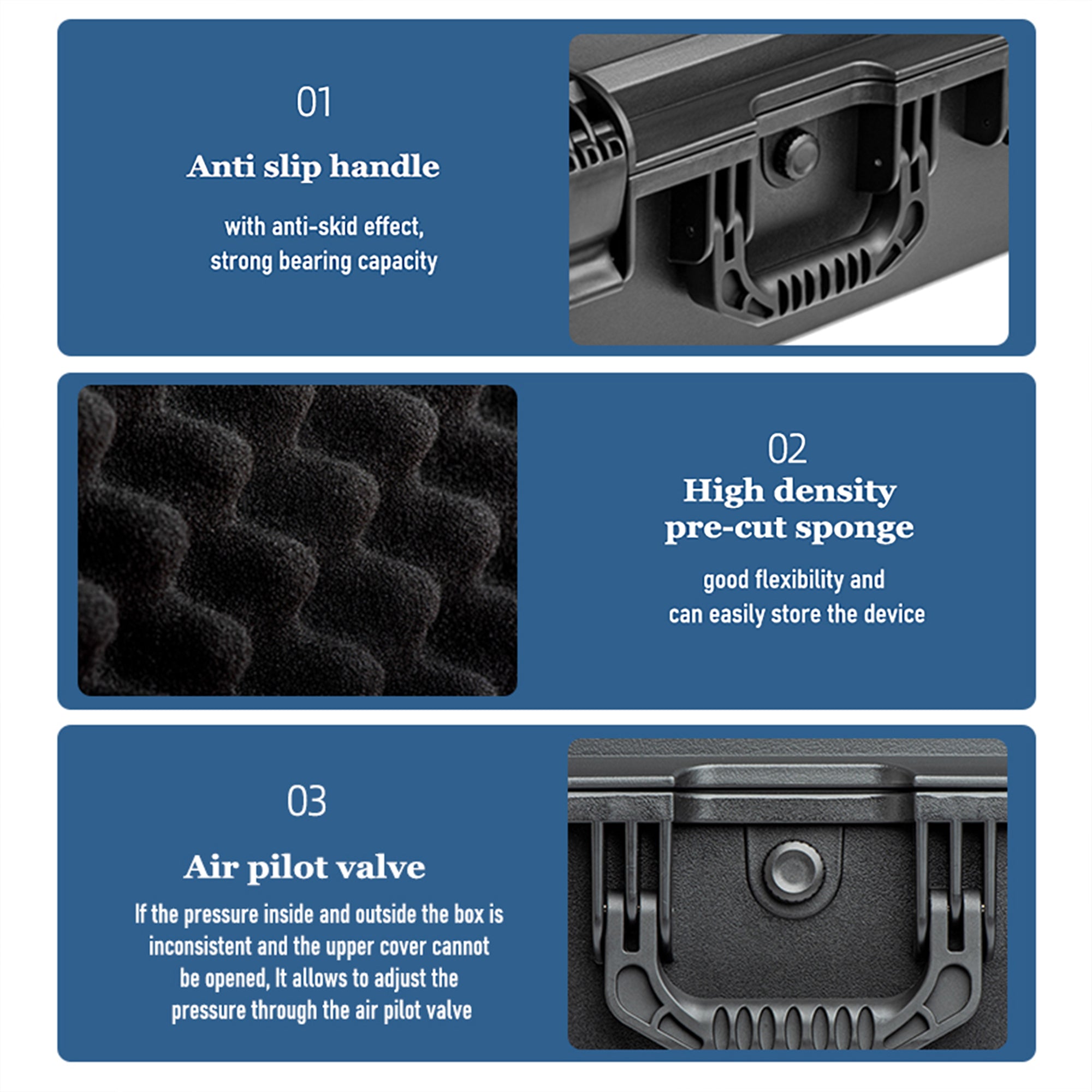 01

Anti slip handle

with anti-skid effect, strong bearing capacity

02

High density pre-cut sponge

good flexibility and can easily store the device

03

Air pilot valve

If the pressure inside and outside the box is inconsistent and the upper cover cannot be opened, It allows to adjust the pressure through the air pilot valve