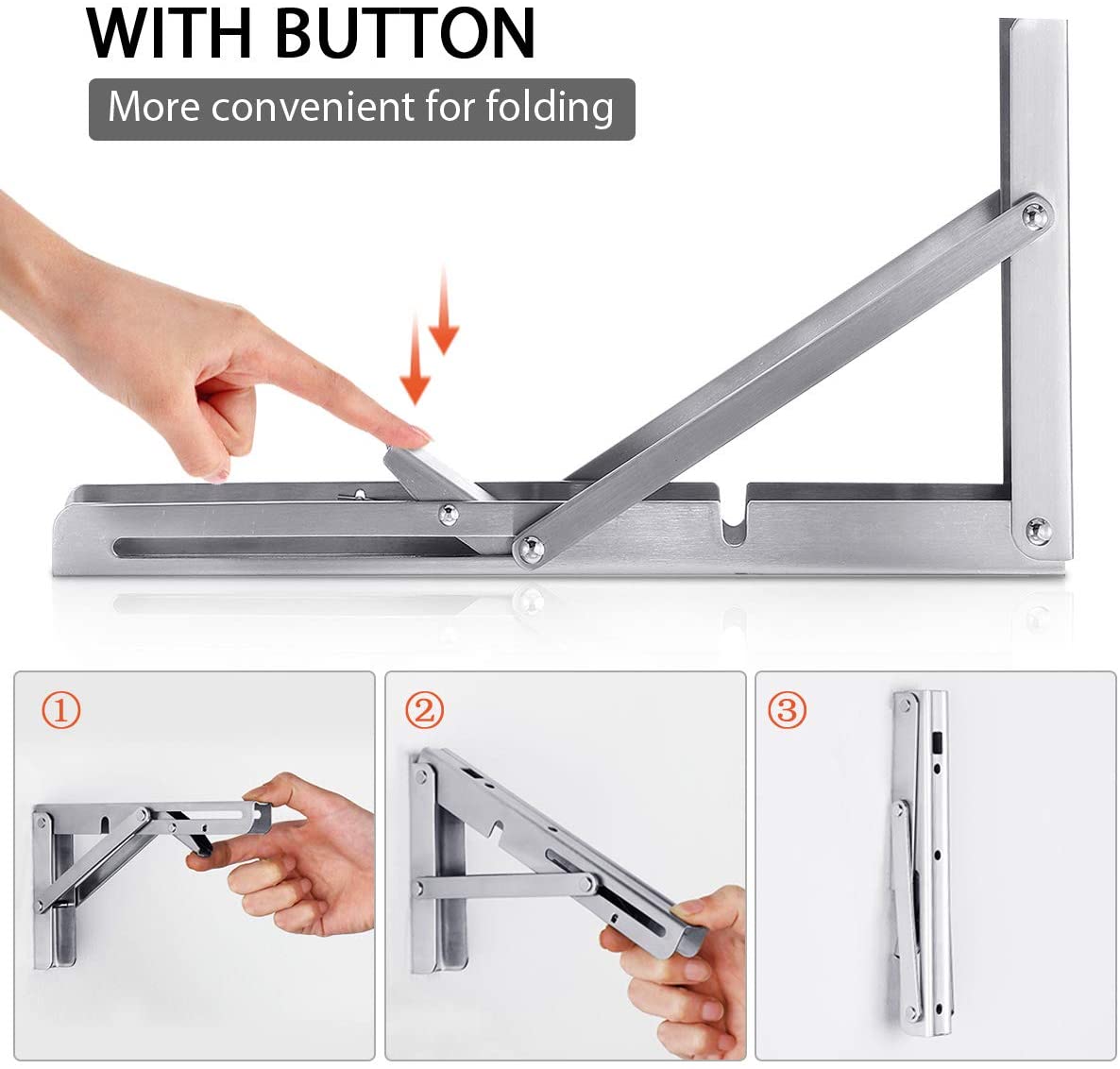 WITH BUTTON

More convenient for folding

①

②

③